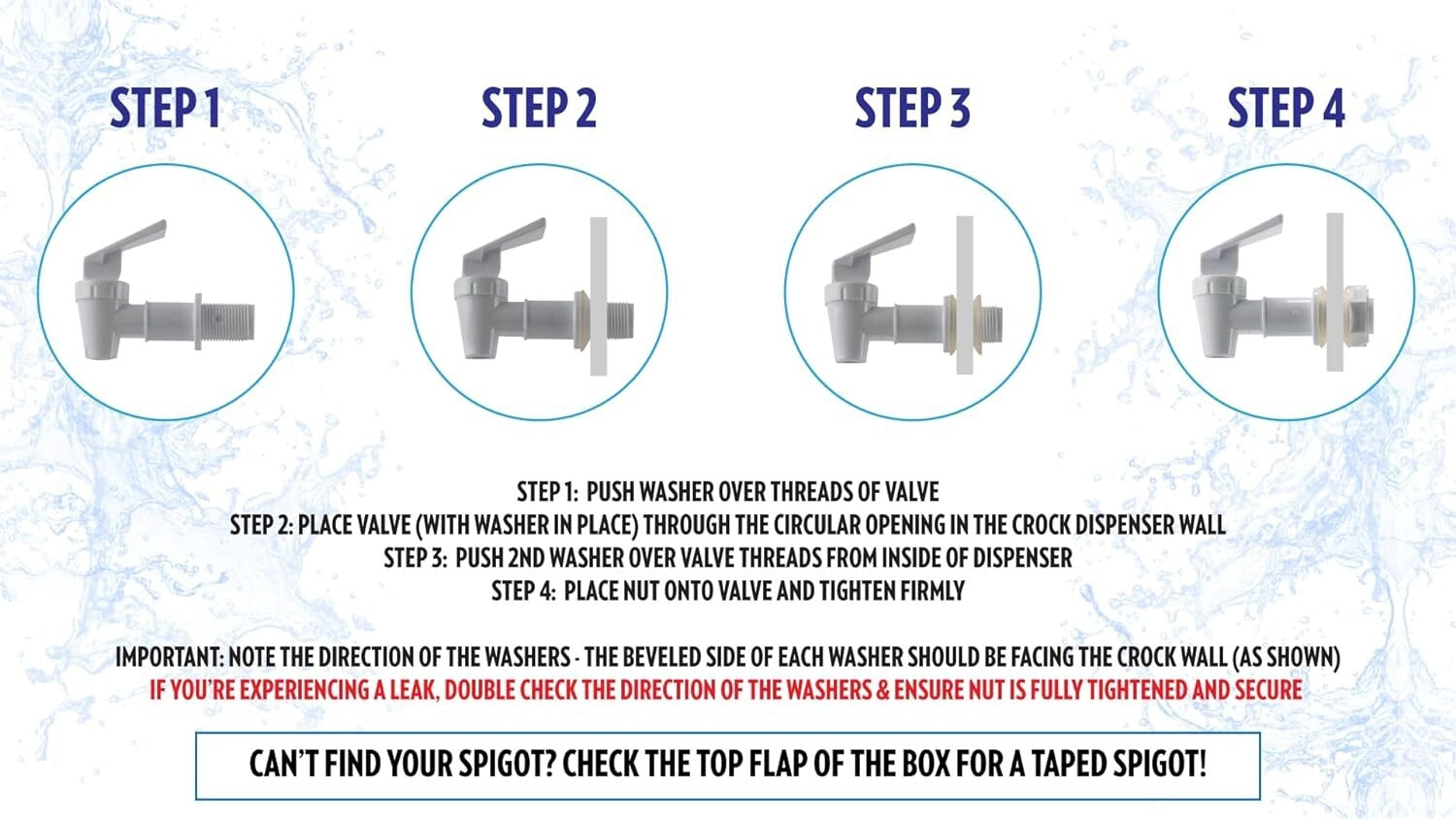 STEP 1

STEP 2

STEP 3

STEP 4

STEP 1: PUSH WASHER OVER THREADS OF VALVE
STEP 2: PLACE VALVE (WITH WASHER IN PLACE) THROUGH THE CIRCULAR OPENING IN THE CROCK DISPENSER WALL
STEP 3: PUSH 2ND WASHER OVER VALVE THREADS FROM INSIDE OF DISPENSER
STEP 4: PLACE NUT ONTO VALVE AND TIGHTEN FIRMLY

IMPORTANT: NOTE THE DIRECTION OF THE WASHERS - THE BEVELED SIDE OF EACH WASHER SHOULD BE FACING THE CROCK WALL (AS SHOWN)
IF YOU'RE EXPERIENCING A LEAK, DOUBLE CHECK THE DIRECTION OF THE WASHERS & ENSURE NUT IS FULLY TIGHTENED AND SECURE

CAN'T FIND YOUR SPIGOT? CHECK THE TOP FLAP OF THE BOX FOR A TAPED SPIGOT!