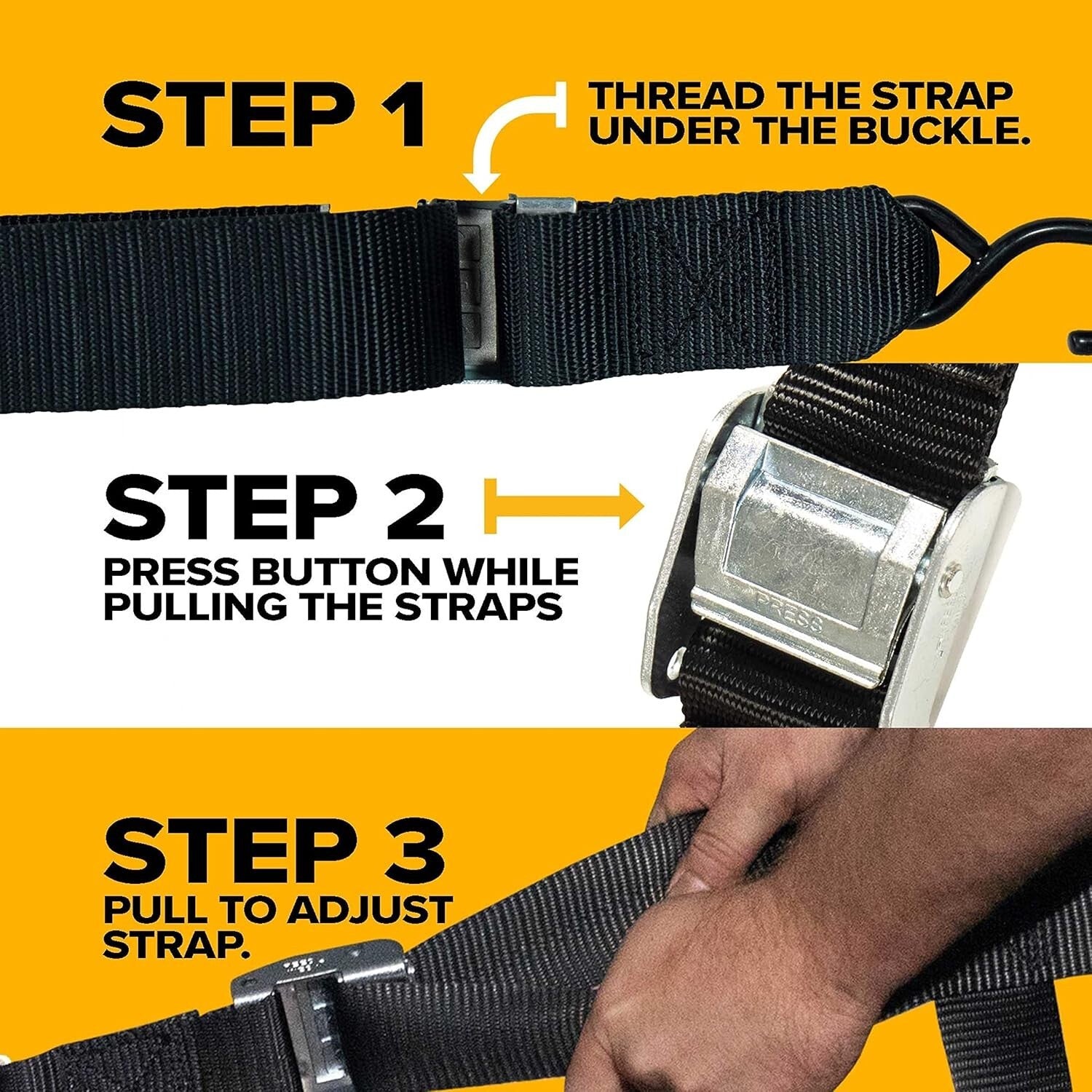 STEP 1

THREAD THE STRAP UNDER THE BUCKLE.

STEP 2

PRESS BUTTON WHILE PULLING THE STRAPS

PRESS

STEP 3

PULL TO ADJUST STRAP.