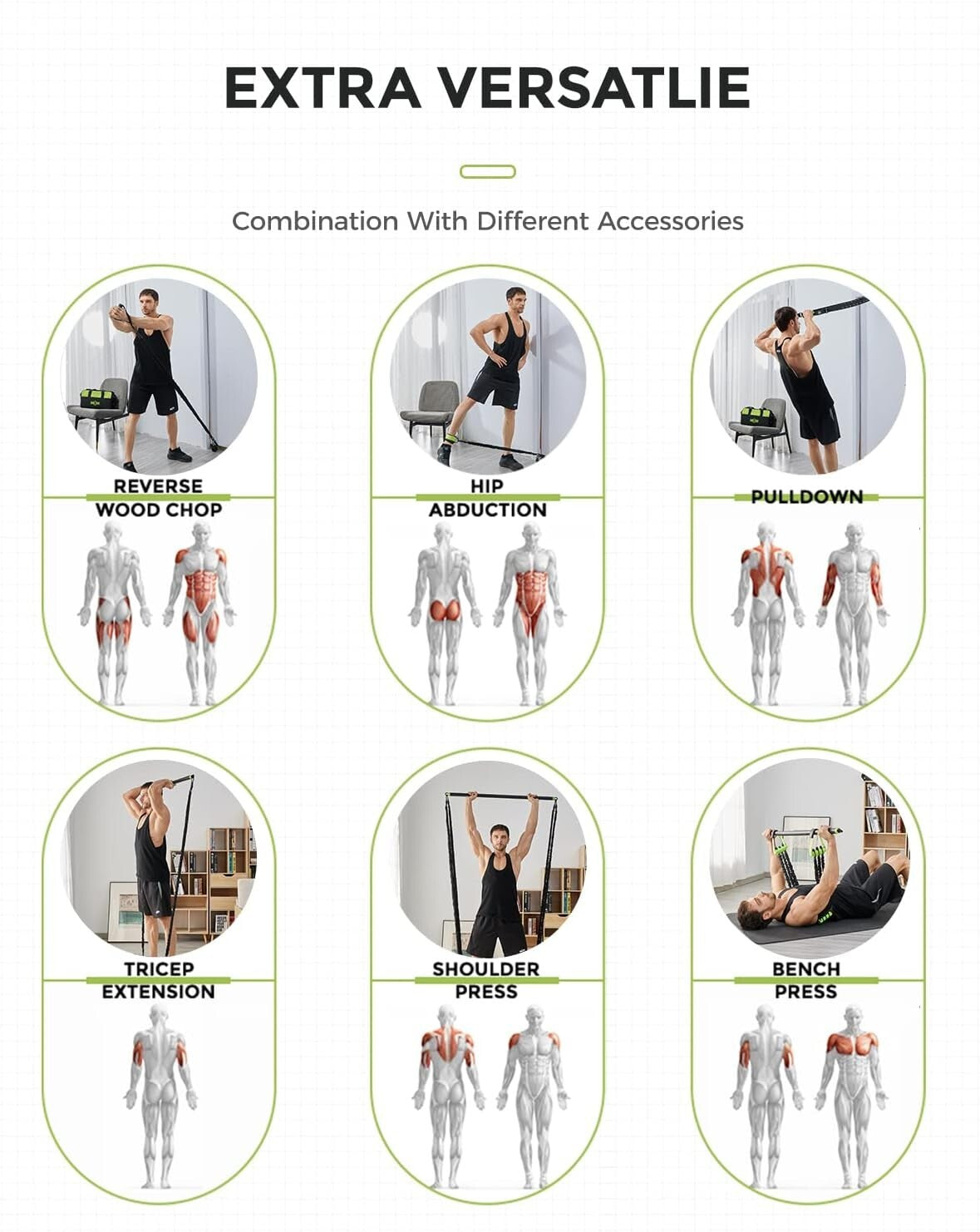 EXTRA VERSATLIE

Combination With Different Accessories

REVERSE WOOD CHOP

HIP ABDUCTION

PULLDOWN

TRICEP EXTENSION

SHOULDER PRESS

BENCH PRESS