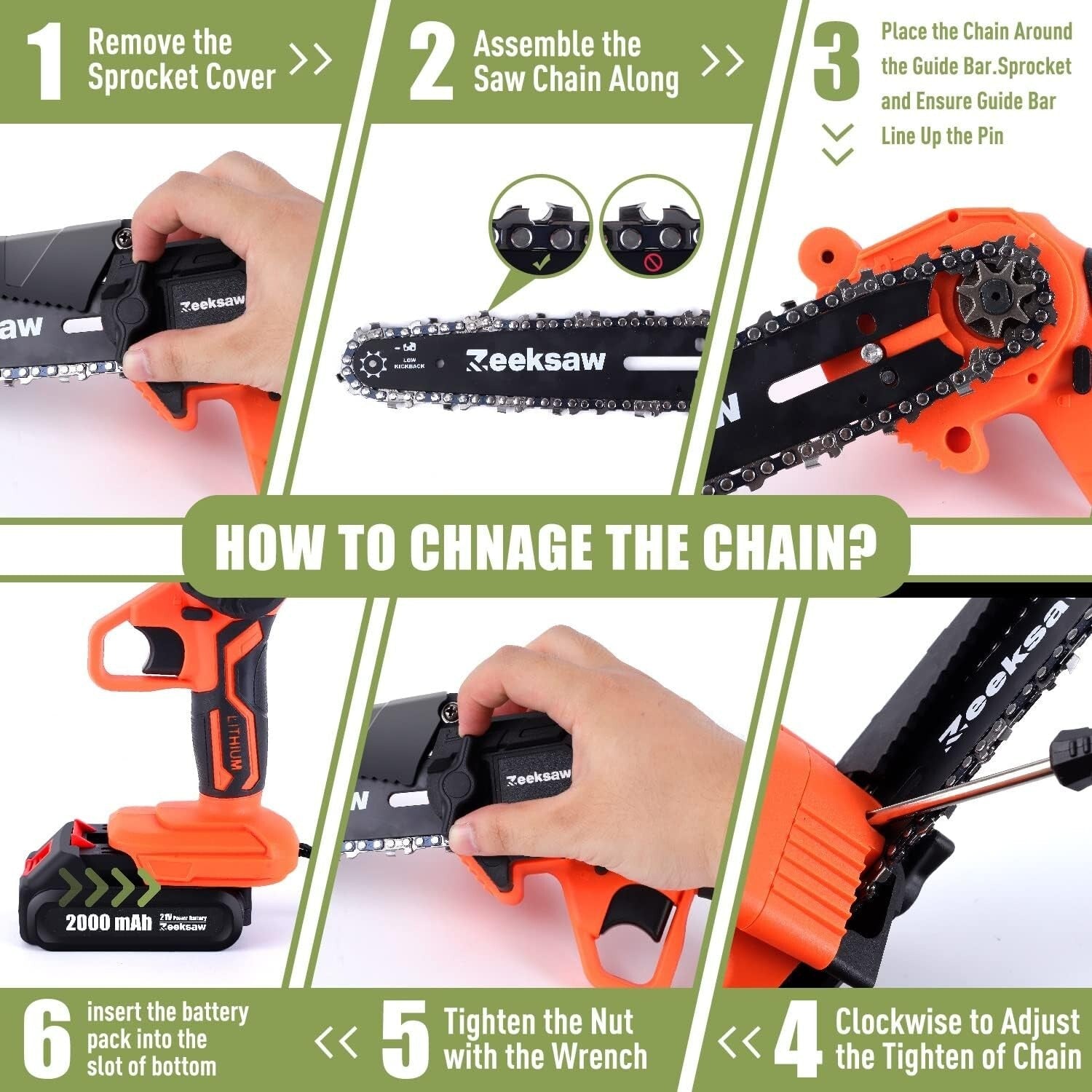 1 Remove the Sprocket Cover >>

2 Assemble the Saw Chain Along >>

3 Place the Chain Around the Guide Bar.Sprocket and Ensure Guide Bar Line Up the Pin

Zeeksaw

LOW KICKBACK

Zeeksaw

HOW TO CHNAGE THE CHAIN?

LITHIUM

2000 mAh 21V Power Battery Zeeksaw

Zeeksaw

Zeeksa

6 insert the battery pack into the slot of bottom

<< 5 Tighten the Nut with the Wrench

<< 4 Clockwise to Adjust the Tighten of Chain