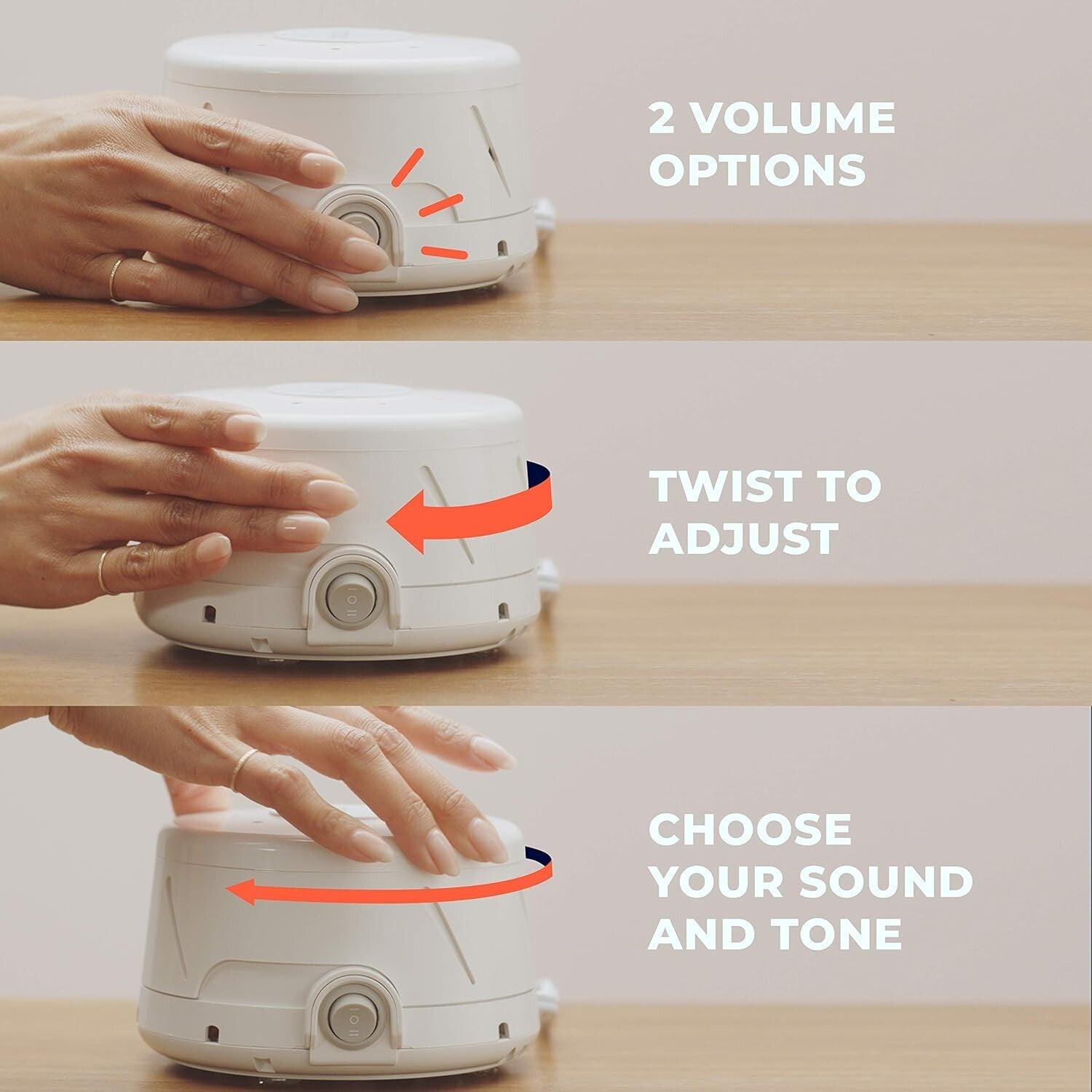 2 VOLUME OPTIONS

TWIST TO ADJUST

CHOOSE YOUR SOUND AND TONE