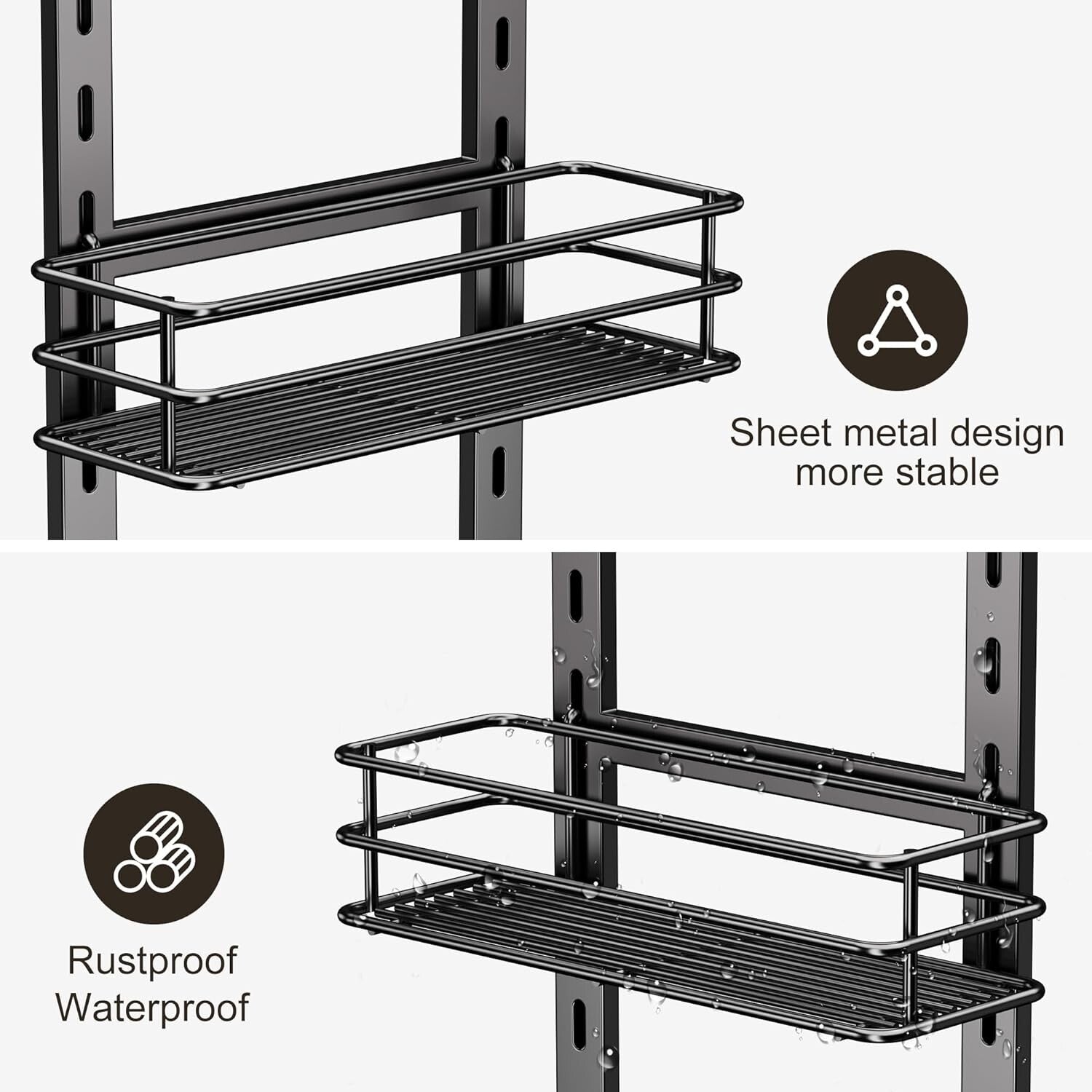 Sheet metal design more stable

Rustproof Waterproof