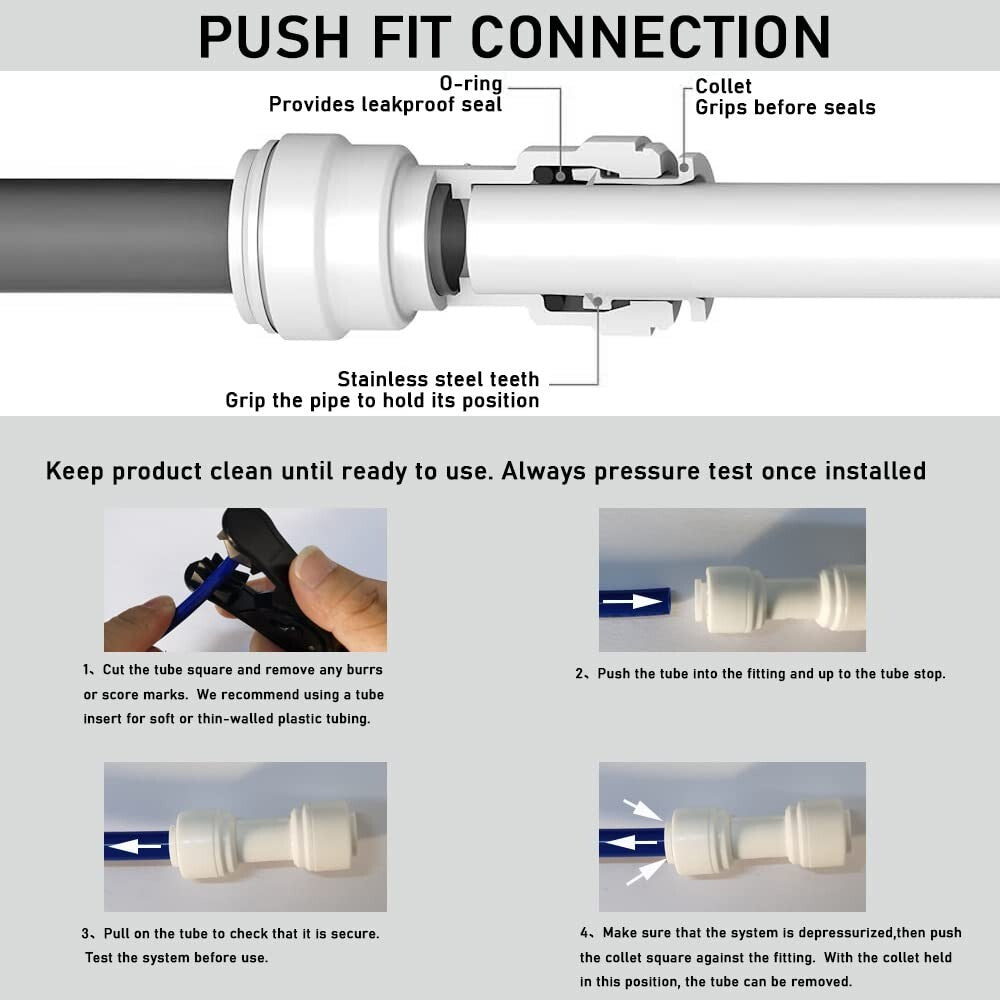 PUSH FIT CONNECTION

O-ring
Provides leakproof seal

Collet
Grips before seals

Stainless steel teeth
Grip the pipe to hold its position

Keep product clean until ready to use. Always pressure test once installed

1、Cut the tube square and remove any burrs or score marks. We recommend using a tube insert for soft or thin-walled plastic tubing.

2、Push the tube into the fitting and up to the tube stop.

3、Pull on the tube to check that it is secure. Test the system before use.

4、Make sure that the system is depressurized,then push the collet square against the fitting. With the collet held in this position, the tube can be removed.