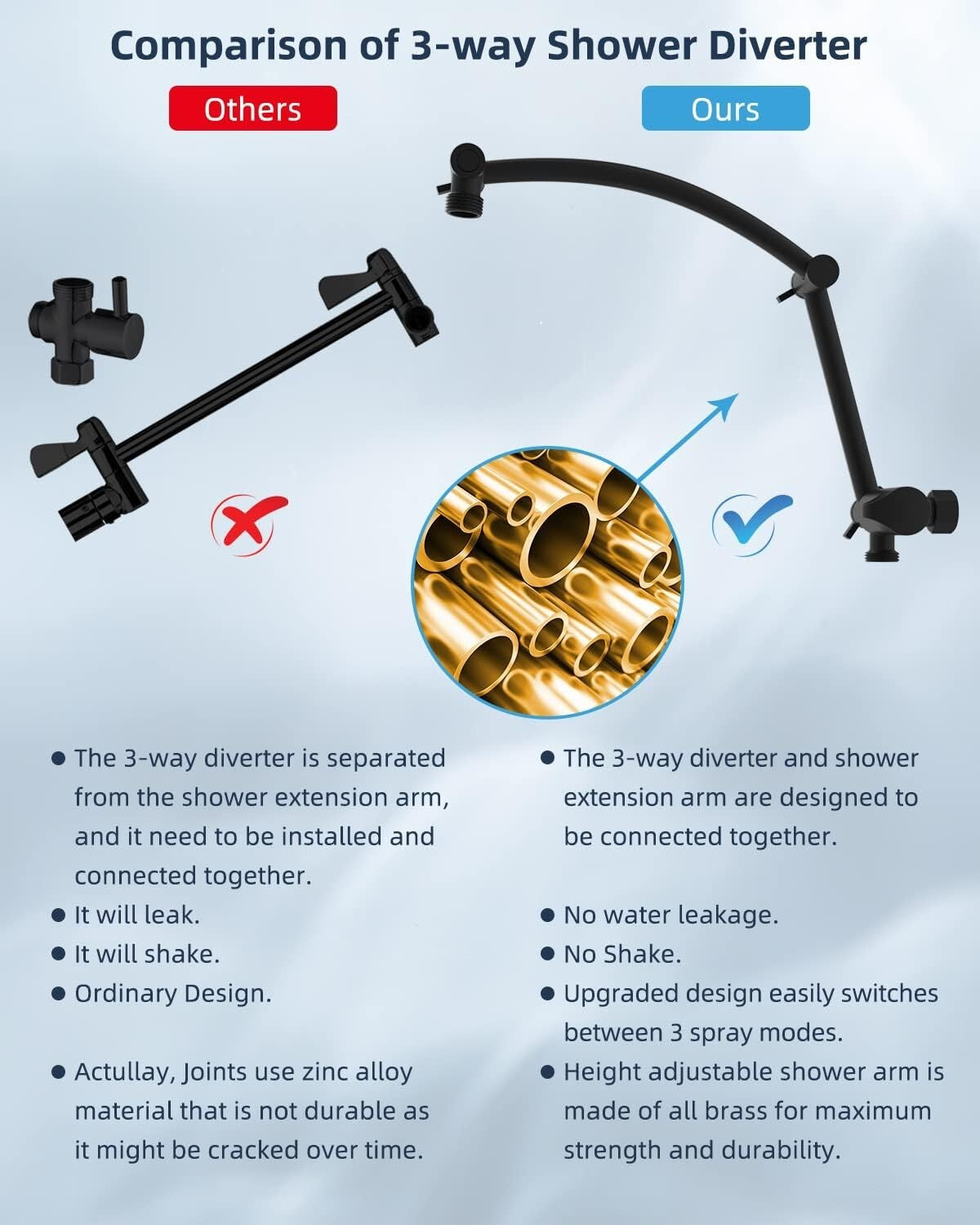 Comparison of 3-way Shower Diverter

Others

Ours

● The 3-way diverter is separated from the shower extension arm, and it need to be installed and connected together.

● It will leak.

● It will shake.

● Ordinary Design.

● Actullay, Joints use zinc alloy material that is not durable as it might be cracked over time.

● The 3-way diverter and shower extension arm are designed to be connected together.

● No water leakage.

● No Shake.

● Upgraded design easily switches between 3 spray modes.

● Height adjustable shower arm is made of all brass for maximum strength and durability.