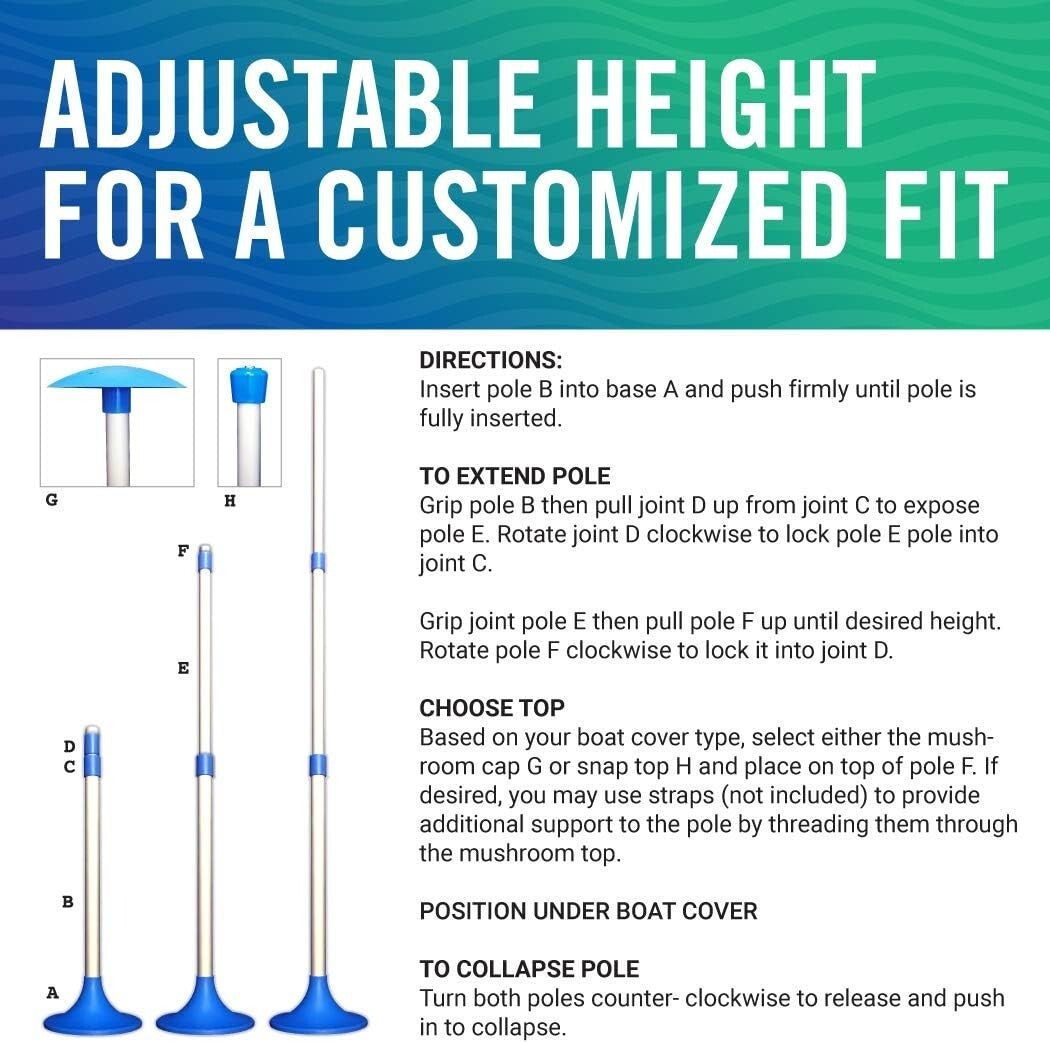 ADJUSTABLE HEIGHT FOR A CUSTOMIZED FIT

G

H

F

E

D
C

B

A

DIRECTIONS:
Insert pole B into base A and push firmly until pole is fully inserted.

TO EXTEND POLE
Grip pole B then pull joint D up from joint C to expose pole E. Rotate joint D clockwise to lock pole E pole into joint C.

Grip joint pole E then pull pole F up until desired height. Rotate pole F clockwise to lock it into joint D.

CHOOSE TOP
Based on your boat cover type, select either the mushroom cap G or snap top H and place on top of pole F. If desired, you may use straps (not included) to provide additional support to the pole by threading them through the mushroom top.

POSITION UNDER BOAT COVER

TO COLLAPSE POLE
Turn both poles counter- clockwise to release and push in to collapse.