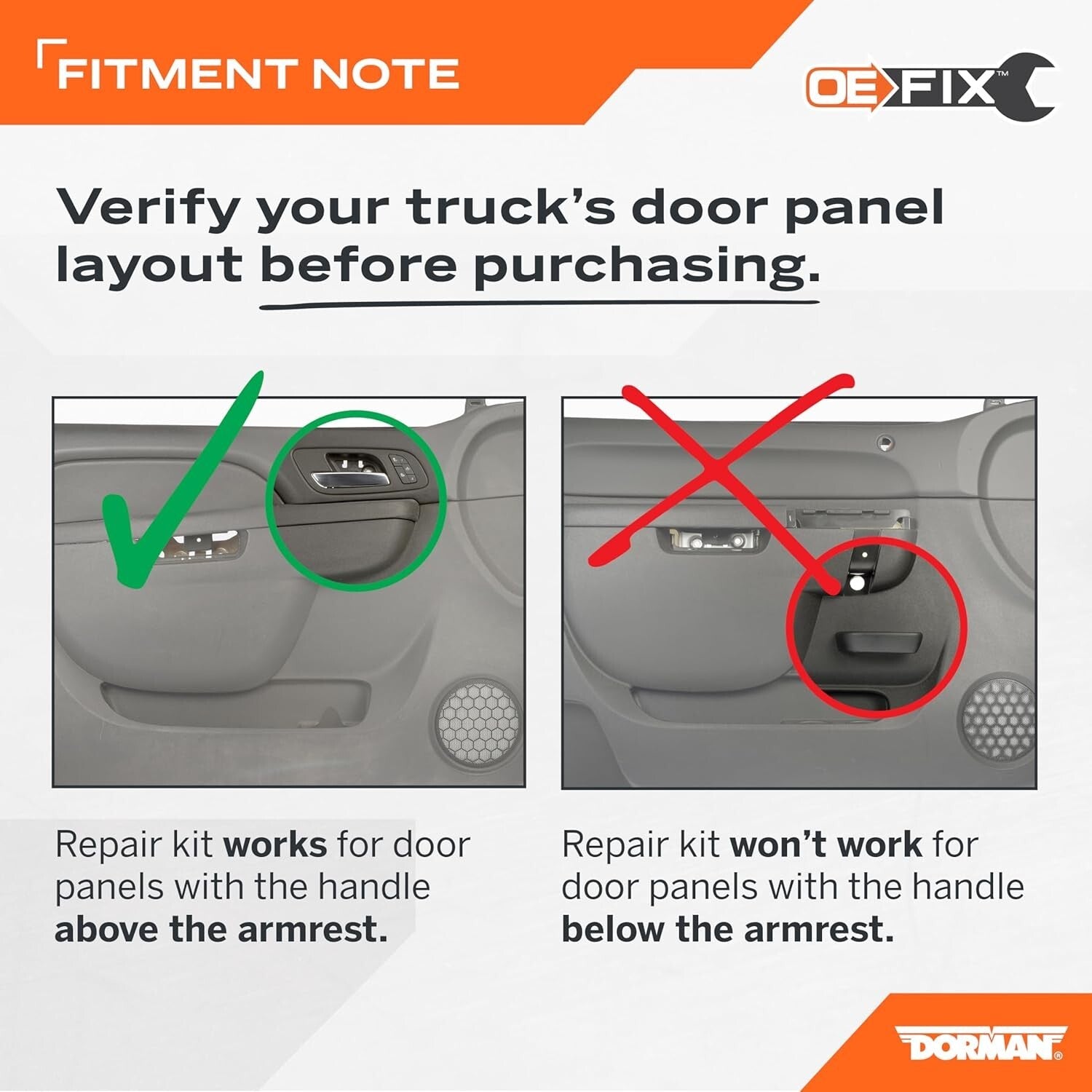 FITMENT NOTE

OE FIX™

Verify your truck's door panel layout before purchasing.

Repair kit works for door panels with the handle above the armrest.

Repair kit won't work for door panels with the handle below the armrest.

DORMAN®