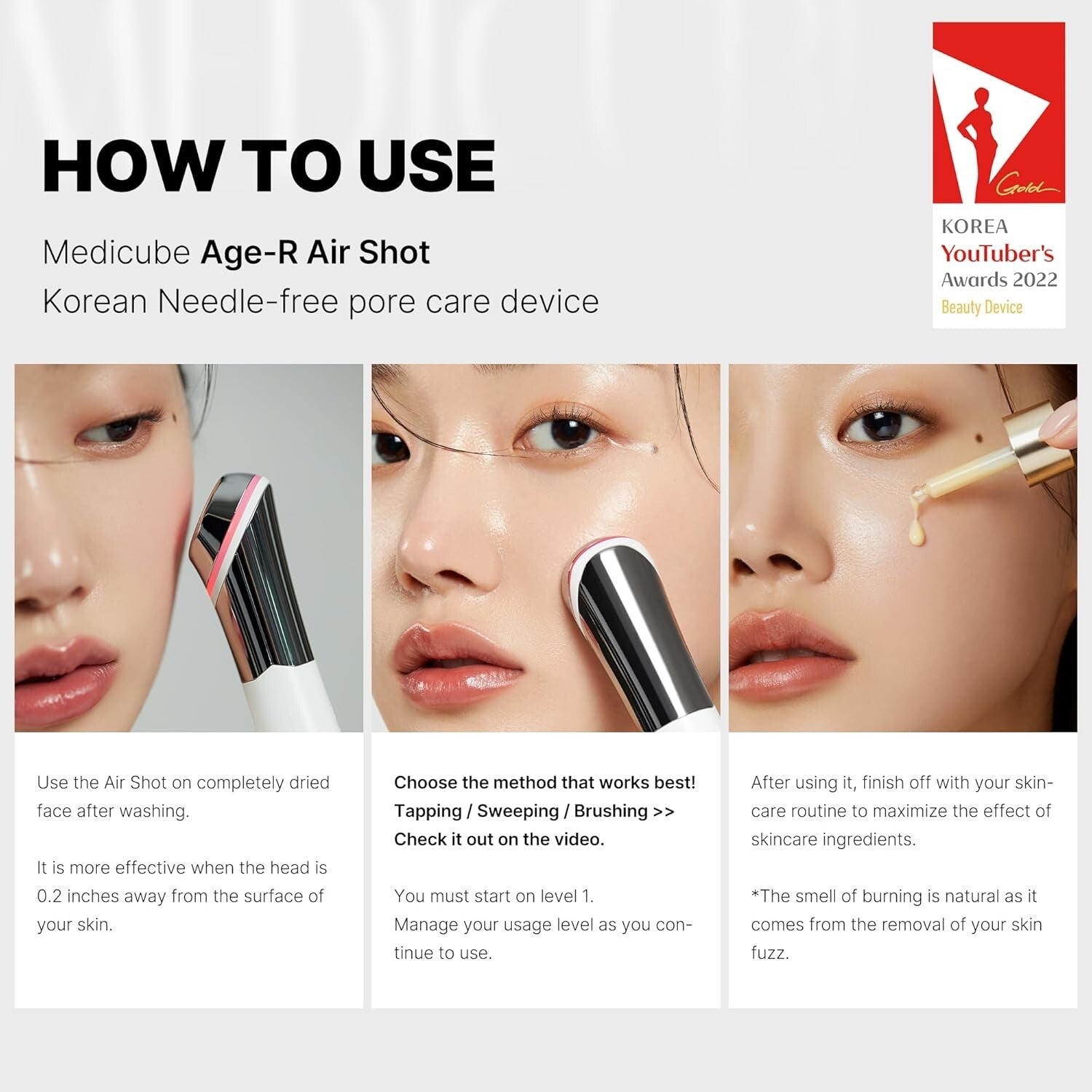 HOW TO USE

Medicube Age-R Air Shot
Korean Needle-free pore care device

Gold
KOREA
YouTuber's
Awards 2022
Beauty Device

Use the Air Shot on completely dried face after washing.

It is more effective when the head is 0.2 inches away from the surface of your skin.

Choose the method that works best!
Tapping / Sweeping / Brushing >>
Check it out on the video.

You must start on level 1.
Manage your usage level as you continue to use.

After using it, finish off with your skincare routine to maximize the effect of skincare ingredients.

*The smell of burning is natural as it comes from the removal of your skin fuzz.