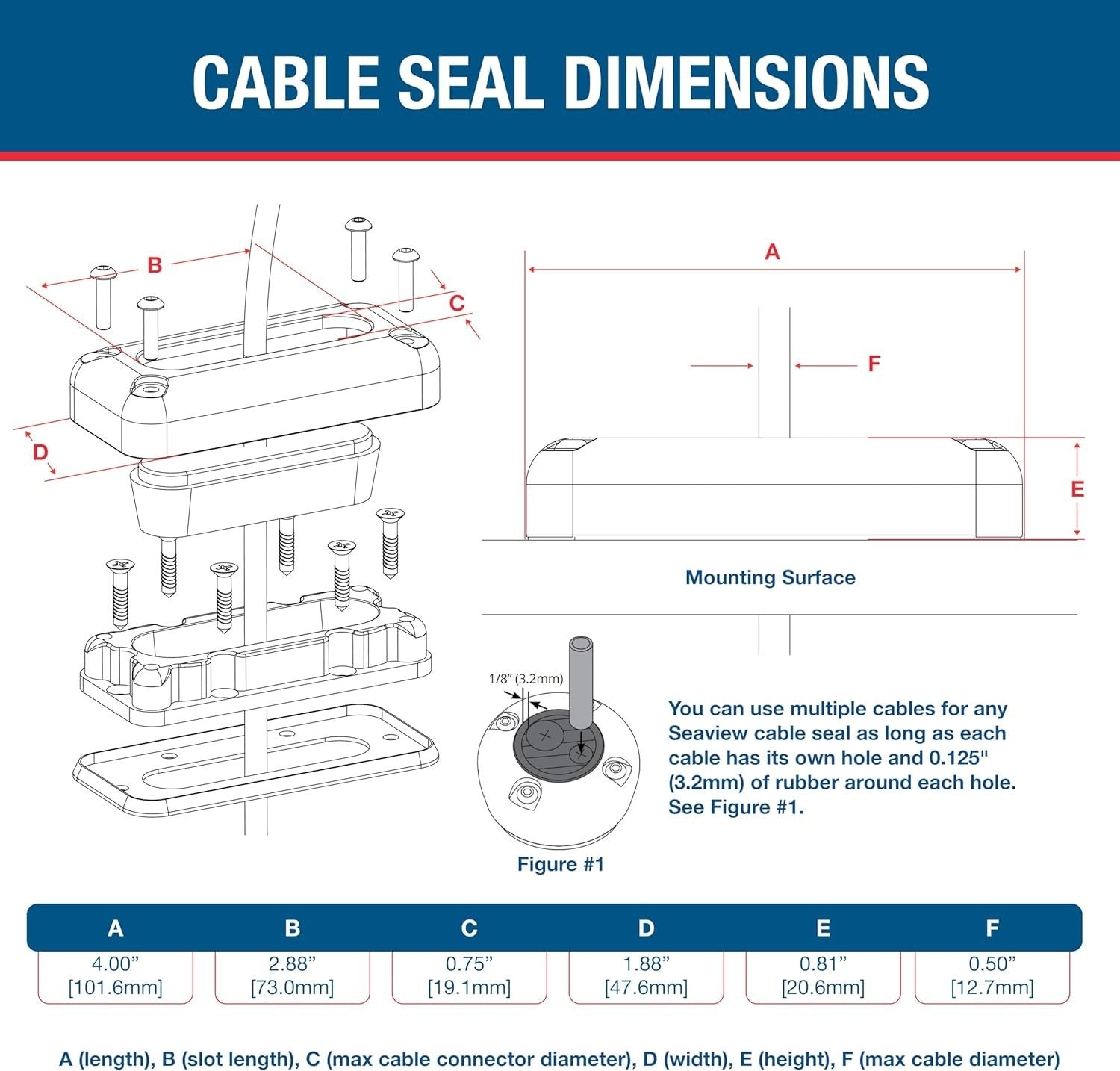 CABLE SEAL DIMENSIONS

B

C

D

A

F

E

Mounting Surface

1/8" (3.2mm)

Figure #1

You can use multiple cables for any Seaview cable seal as long as each cable has its own hole and 0.125" (3.2mm) of rubber around each hole. See Figure #1.

| A | B | C | D | E | F |
|---|---|---|---|---|---|
| 4.00" [101.6mm] | 2.88" [73.0mm] | 0.75" [19.1mm] | 1.88" [47.6mm] | 0.81" [20.6mm] | 0.50" [12.7mm] |

A (length), B (slot length), C (max cable connector diameter), D (width), E (height), F (max cable diameter)