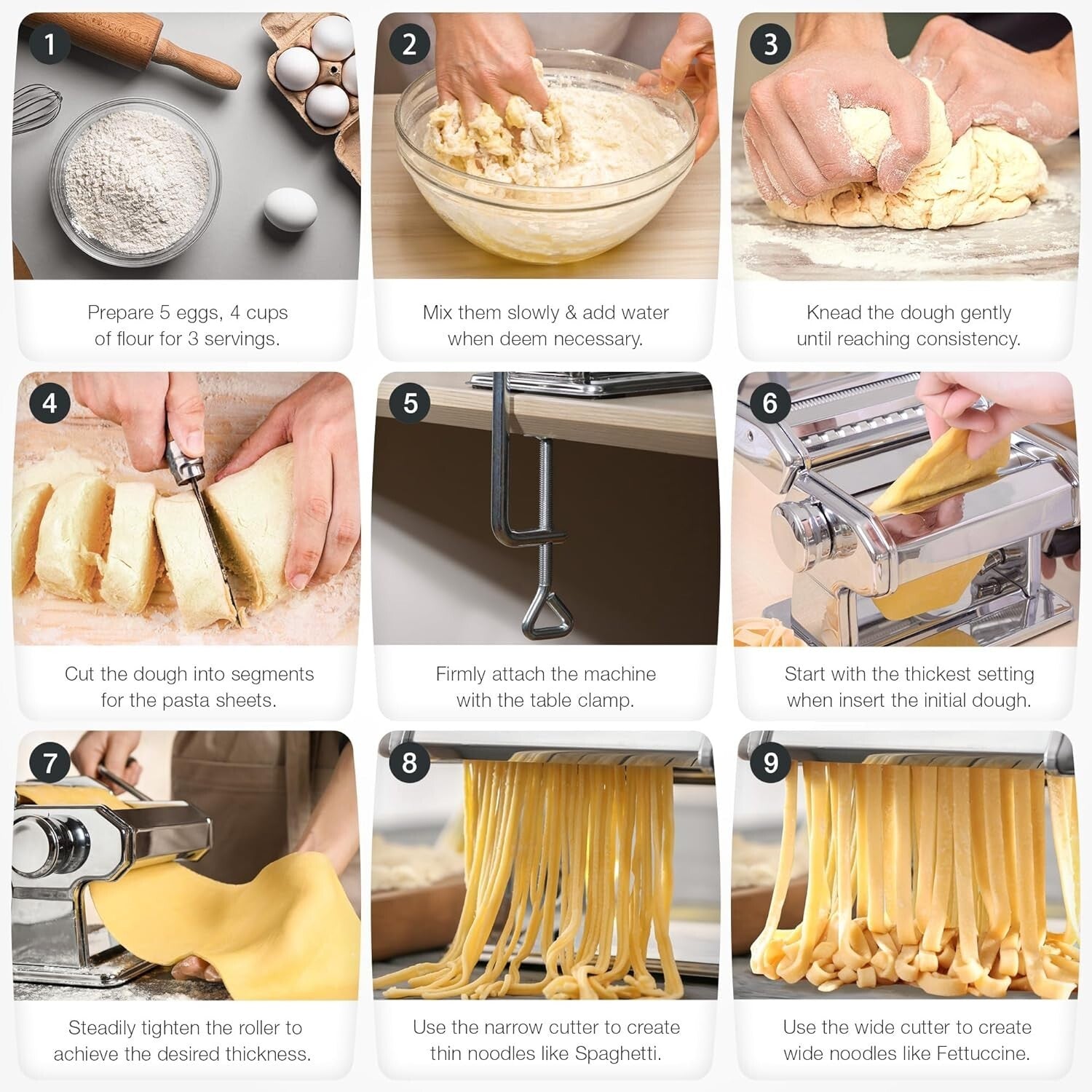 1

Prepare 5 eggs, 4 cups of flour for 3 servings.

2

Mix them slowly & add water when deem necessary.

3

Knead the dough gently until reaching consistency.

4

Cut the dough into segments for the pasta sheets.

5

Firmly attach the machine with the table clamp.

6

Start with the thickest setting when insert the initial dough.

7

Steadily tighten the roller to achieve the desired thickness.

8

Use the narrow cutter to create thin noodles like Spaghetti.

9

Use the wide cutter to create wide noodles like Fettuccine.