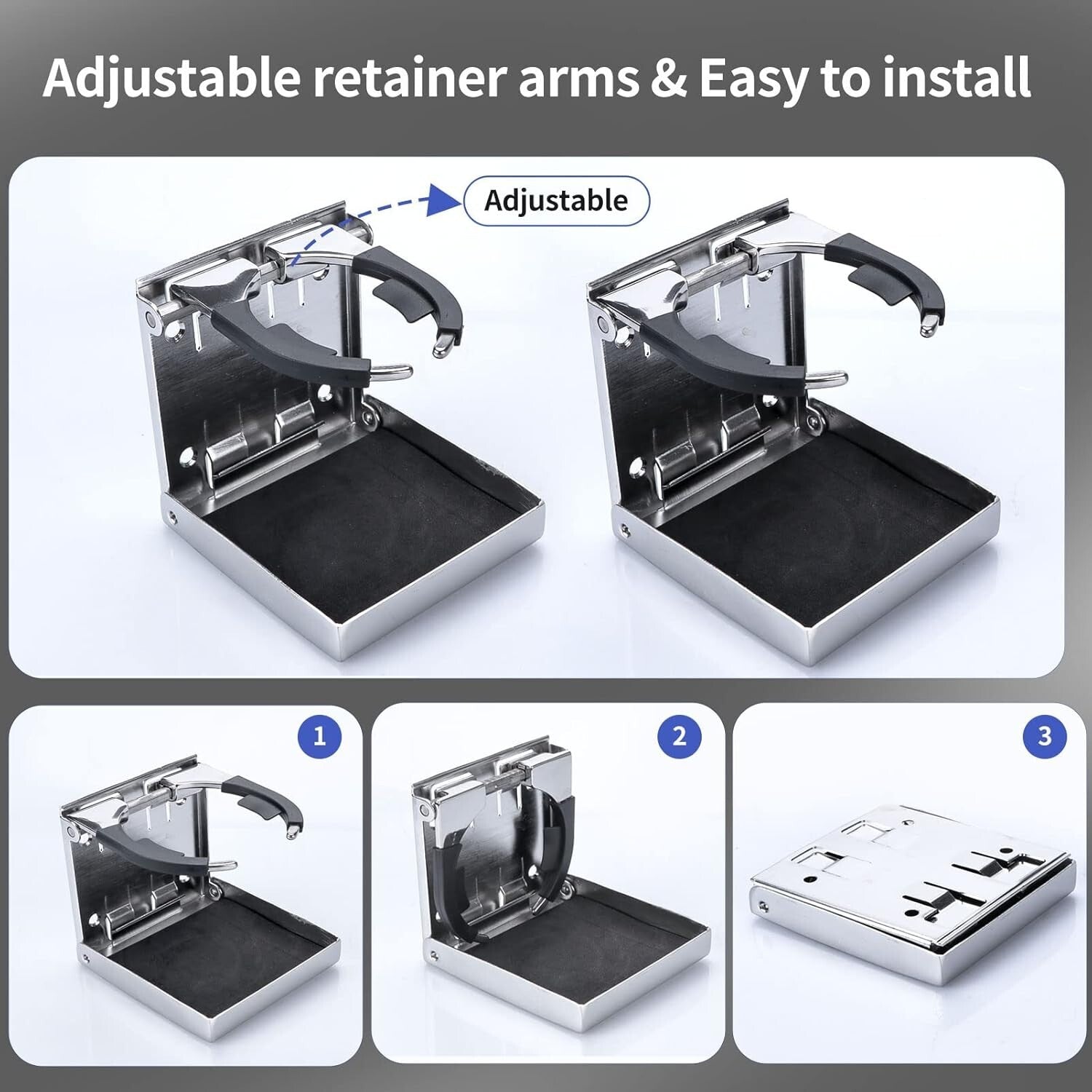 Adjustable retainer arms & Easy to install

Adjustable

1

2

3