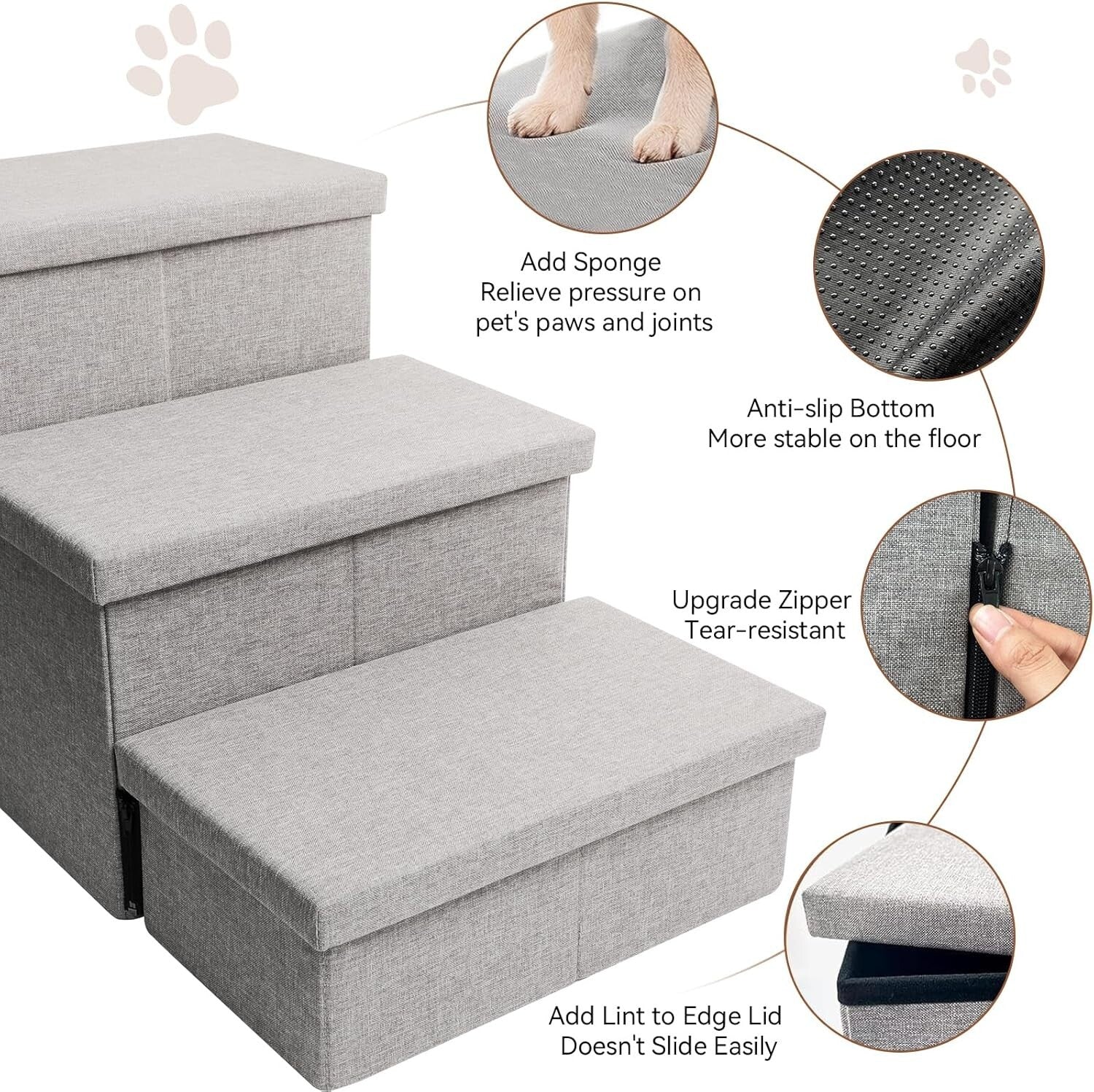 Add Sponge
Relieve pressure on
pet's paws and joints

Anti-slip Bottom
More stable on the floor

Upgrade Zipper
Tear-resistant

Add Lint to Edge Lid
Doesn't Slide Easily