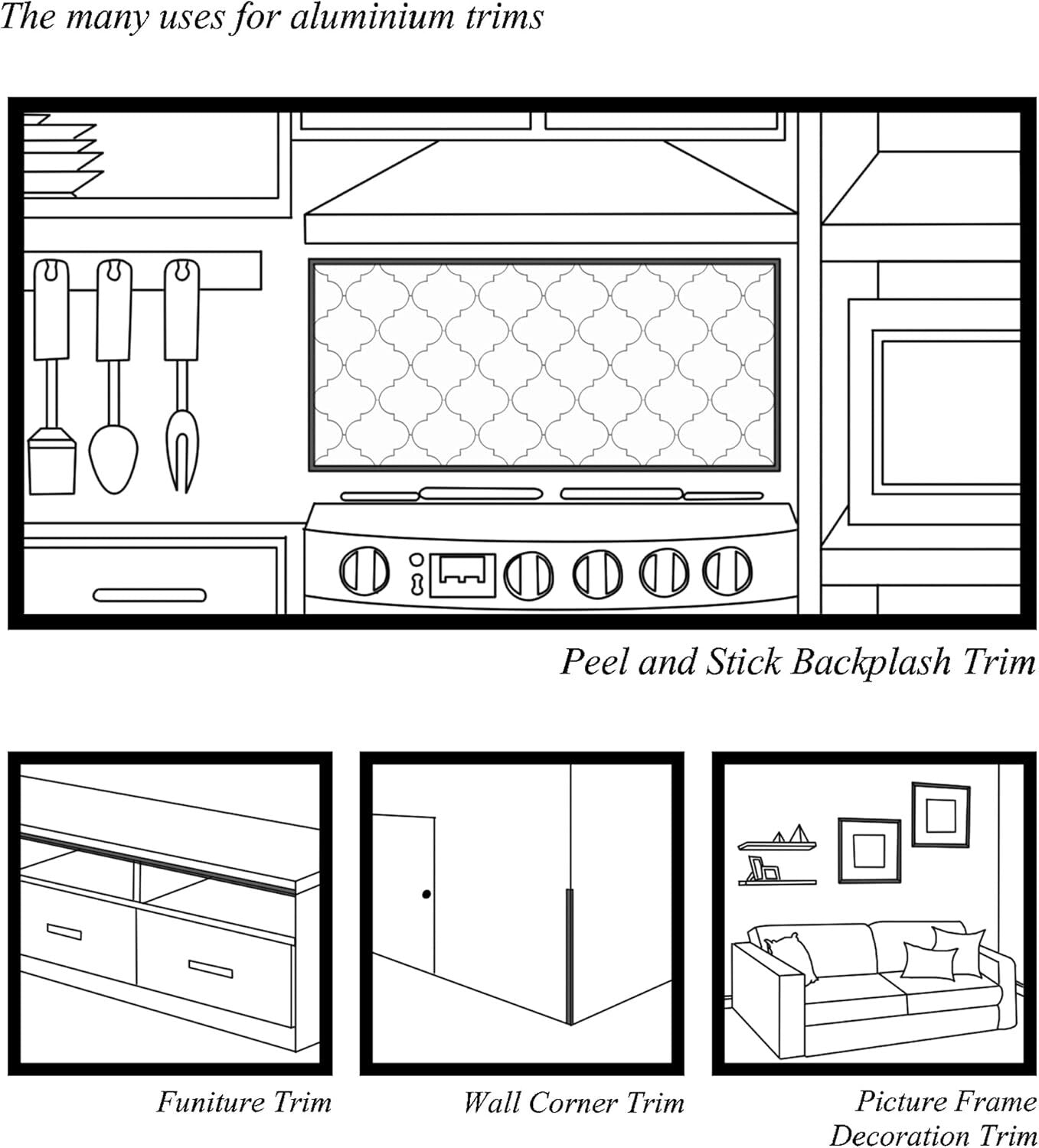 The many uses for aluminium trims

Peel and Stick Backplash Trim

Funiture Trim

Wall Corner Trim

Picture Frame Decoration Trim