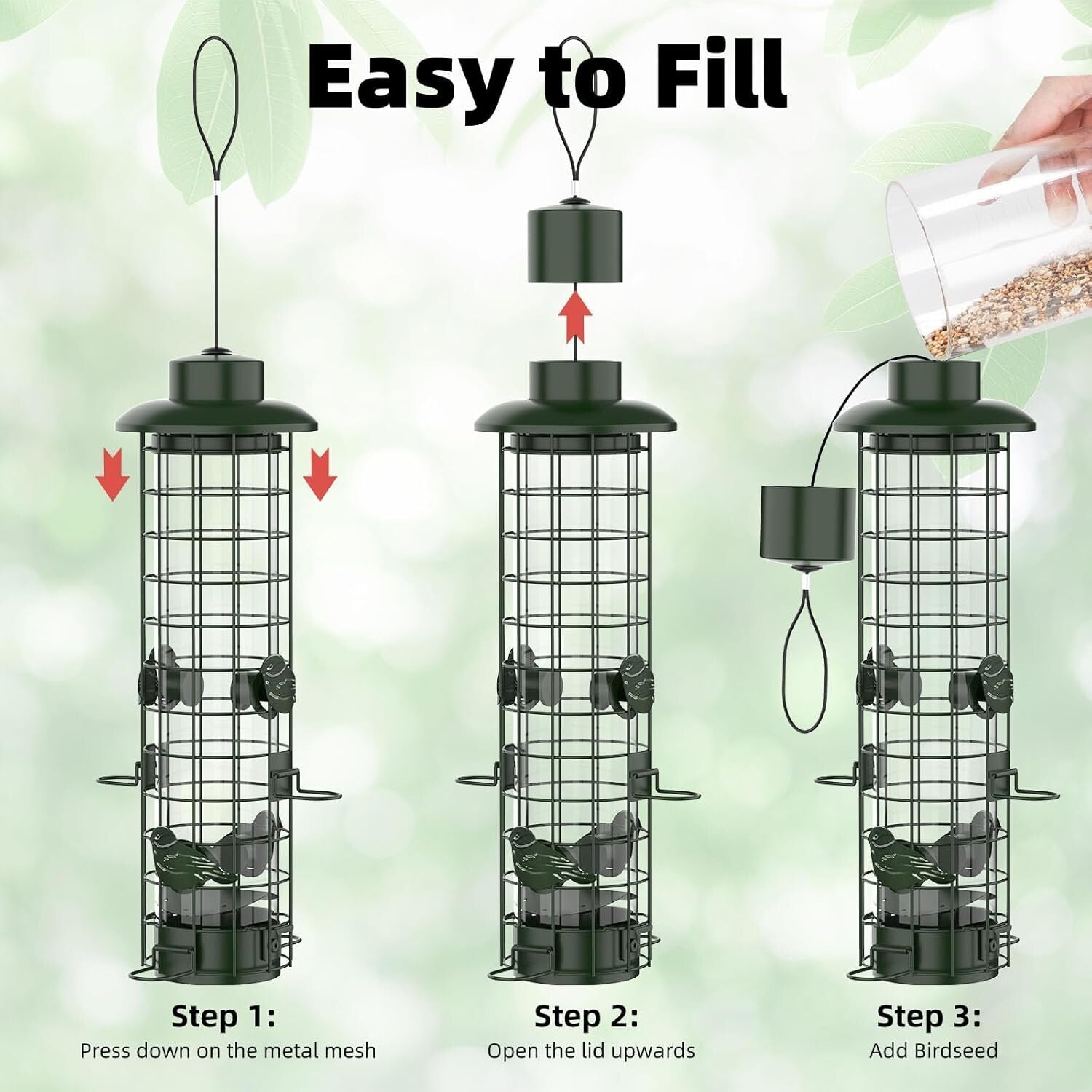 Easy to Fill

Step 1:
Press down on the metal mesh

Step 2:
Open the lid upwards

Step 3:
Add Birdseed