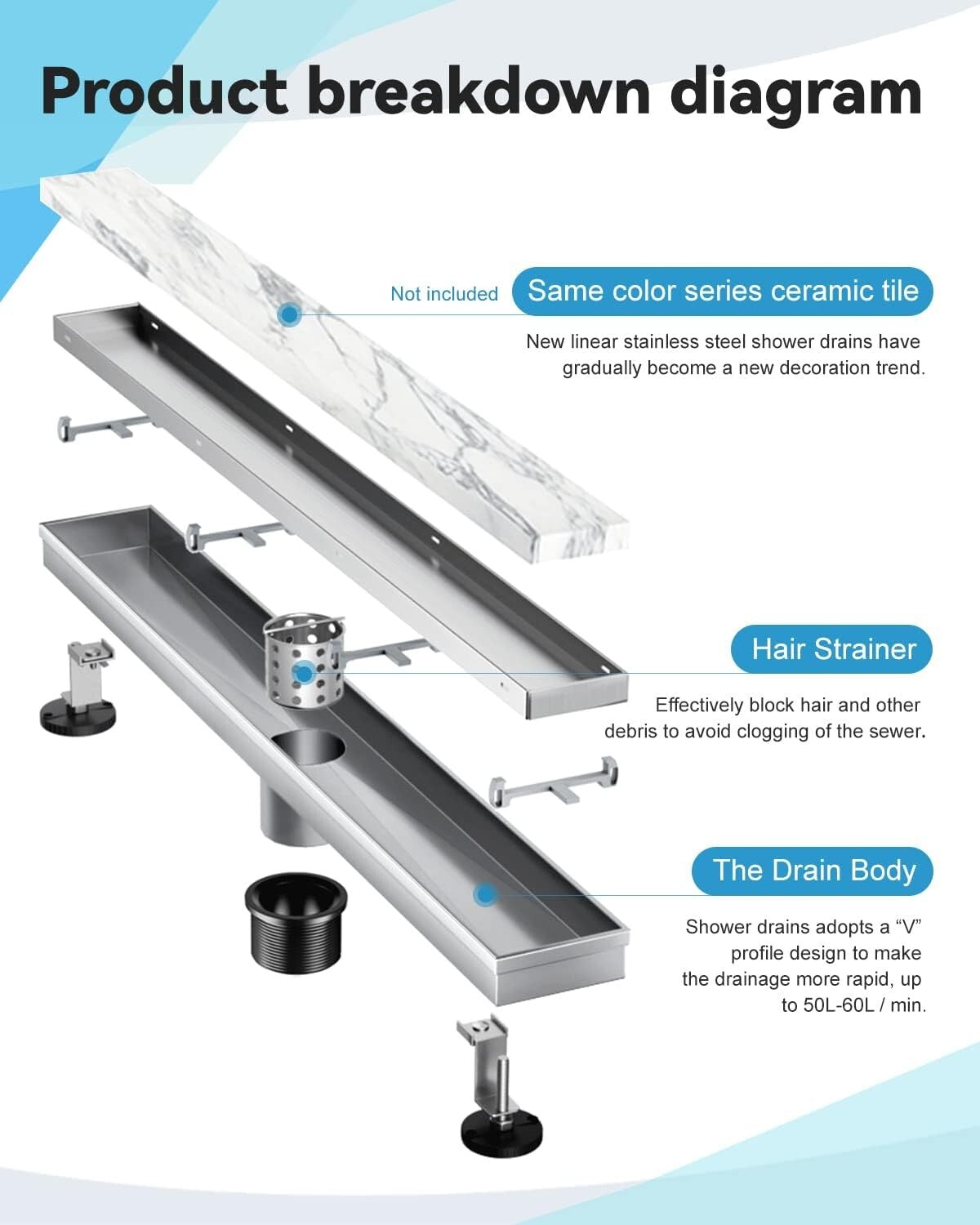 Product breakdown diagram

Not included

Same color series ceramic tile

New linear stainless steel shower drains have gradually become a new decoration trend.

Hair Strainer

Effectively block hair and other debris to avoid clogging of the sewer.

The Drain Body

Shower drains adopts a “V” profile design to make the drainage more rapid, up to 50L-60L / min.