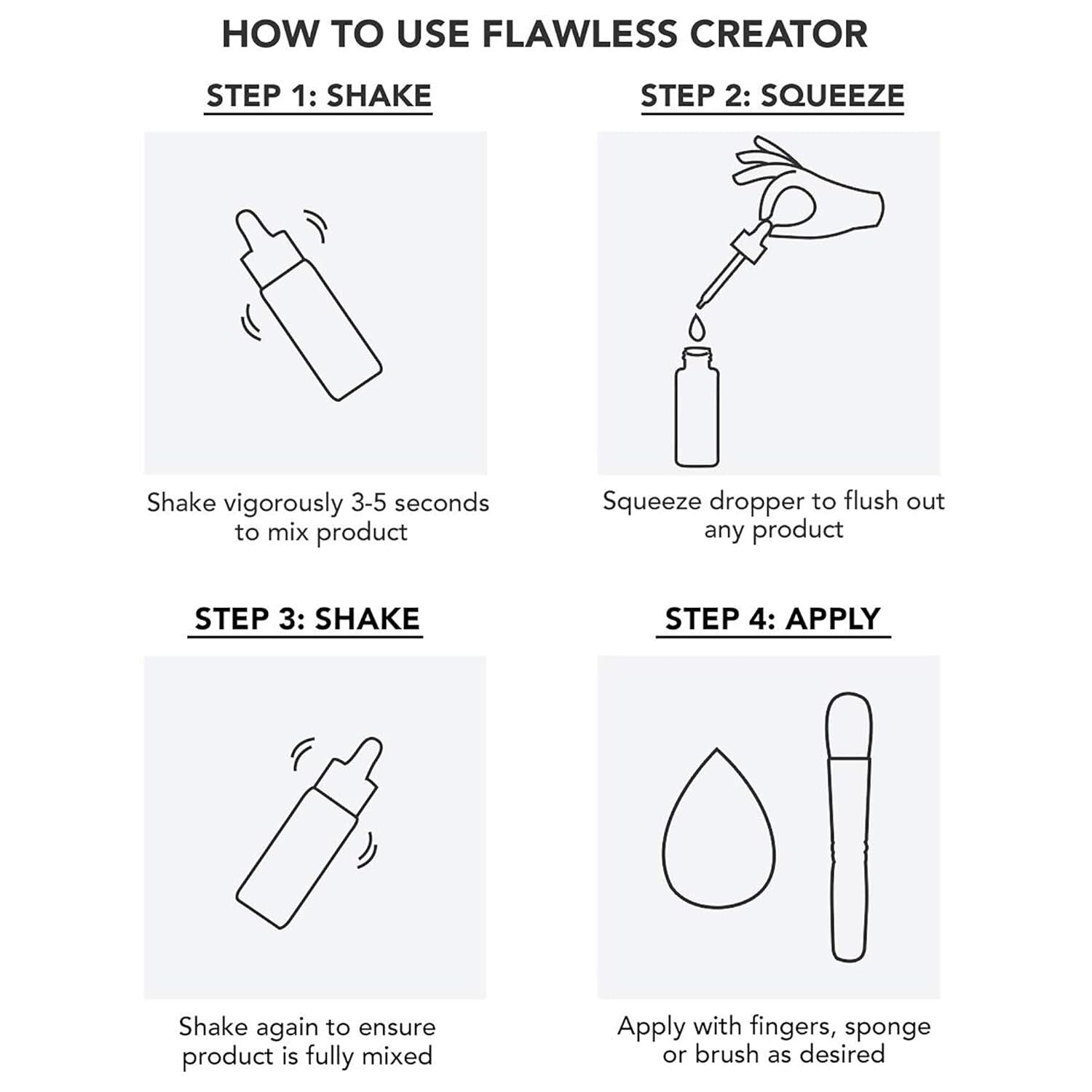 HOW TO USE FLAWLESS CREATOR

STEP 1: SHAKE

Shake vigorously 3-5 seconds to mix product

STEP 2: SQUEEZE

Squeeze dropper to flush out any product

STEP 3: SHAKE

Shake again to ensure product is fully mixed

STEP 4: APPLY

Apply with fingers, sponge or brush as desired