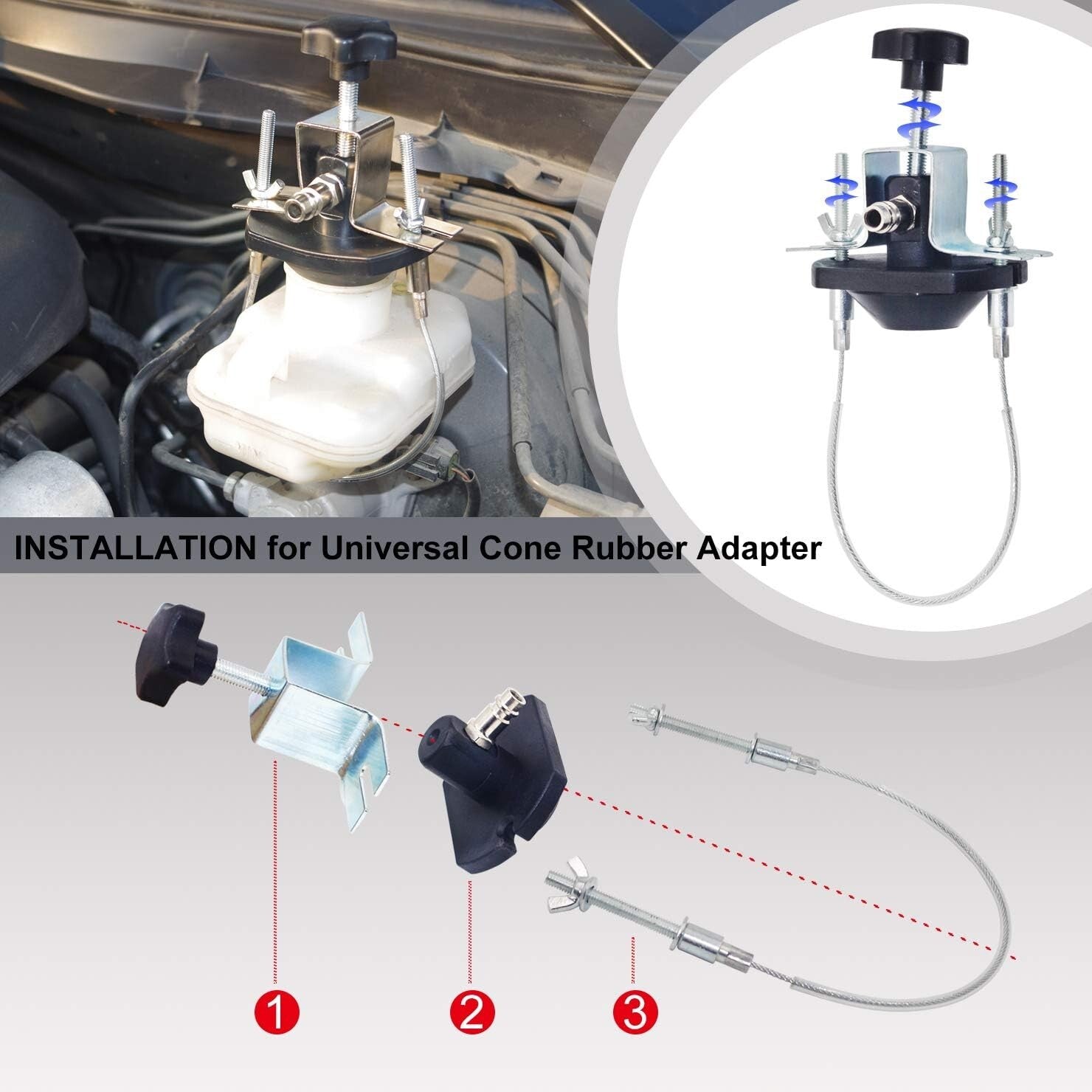 INSTALLATION for Universal Cone Rubber Adapter

1

2

3