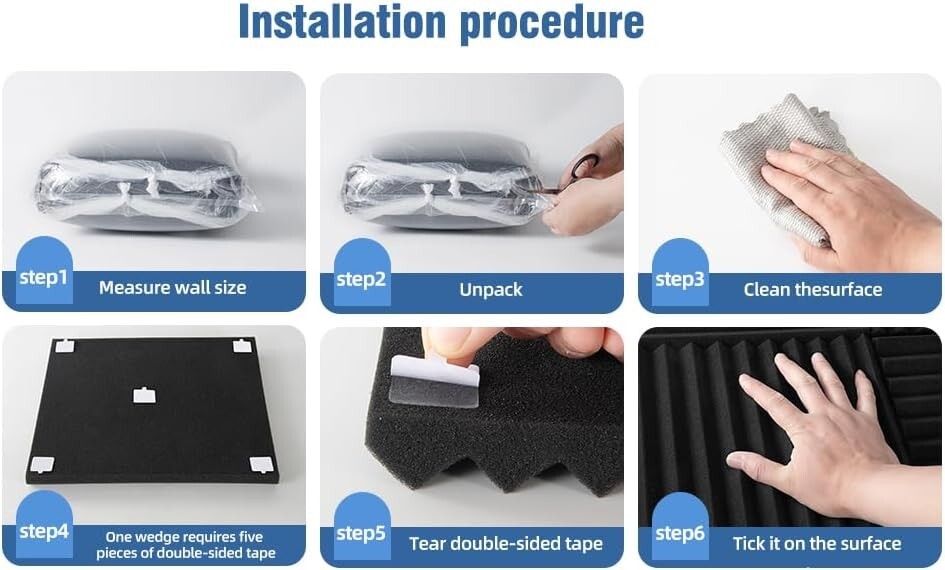 Installation procedure

step1 Measure wall size

step2 Unpack

step3 Clean thesurface

step4 One wedge requires five pieces of double-sided tape

step5 Tear double-sided tape

step6 Tick it on the surface