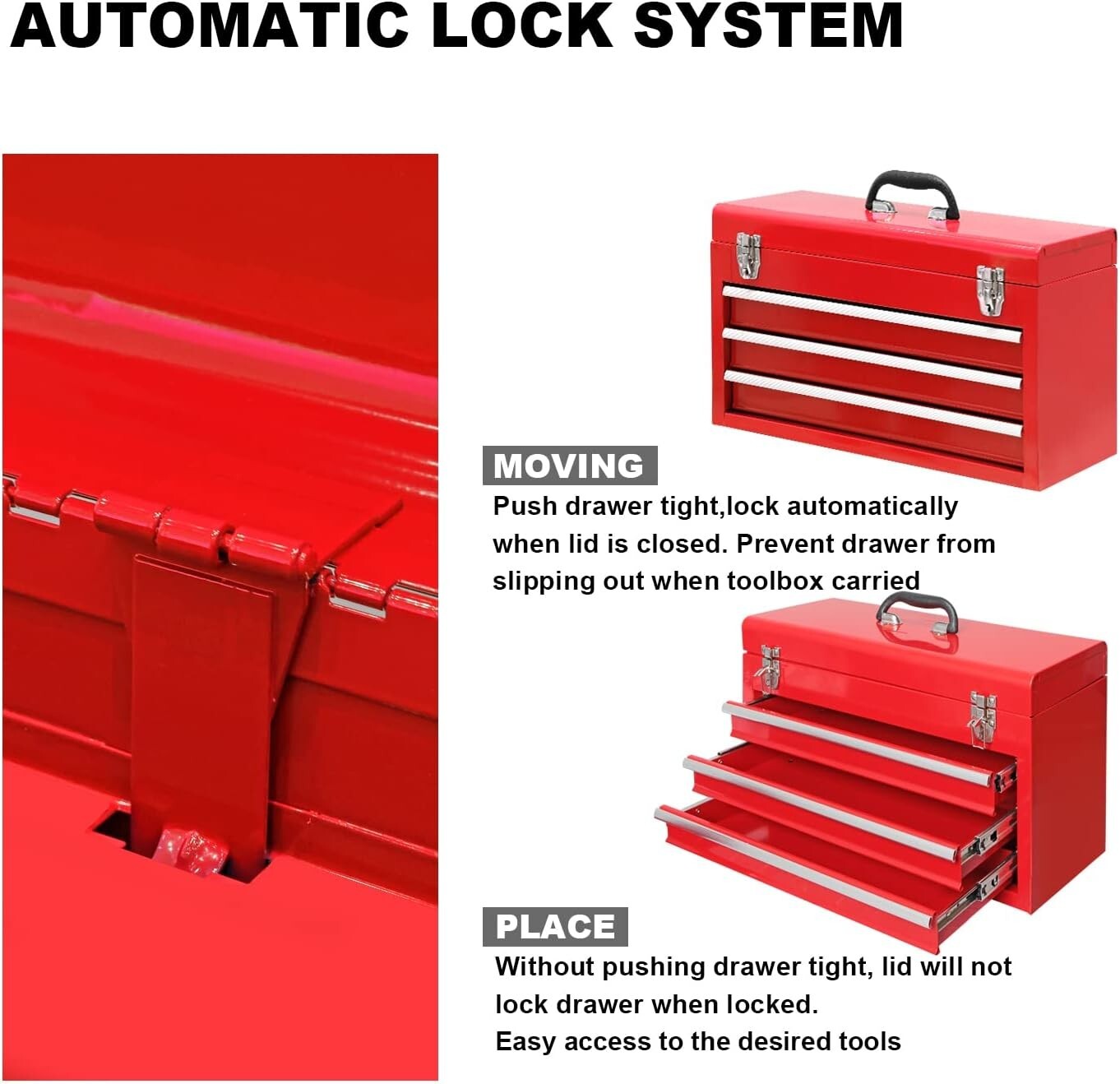 AUTOMATIC LOCK SYSTEM

MOVING

Push drawer tight,lock automatically when lid is closed. Prevent drawer from slipping out when toolbox carried

PLACE

Without pushing drawer tight, lid will not lock drawer when locked.
Easy access to the desired tools