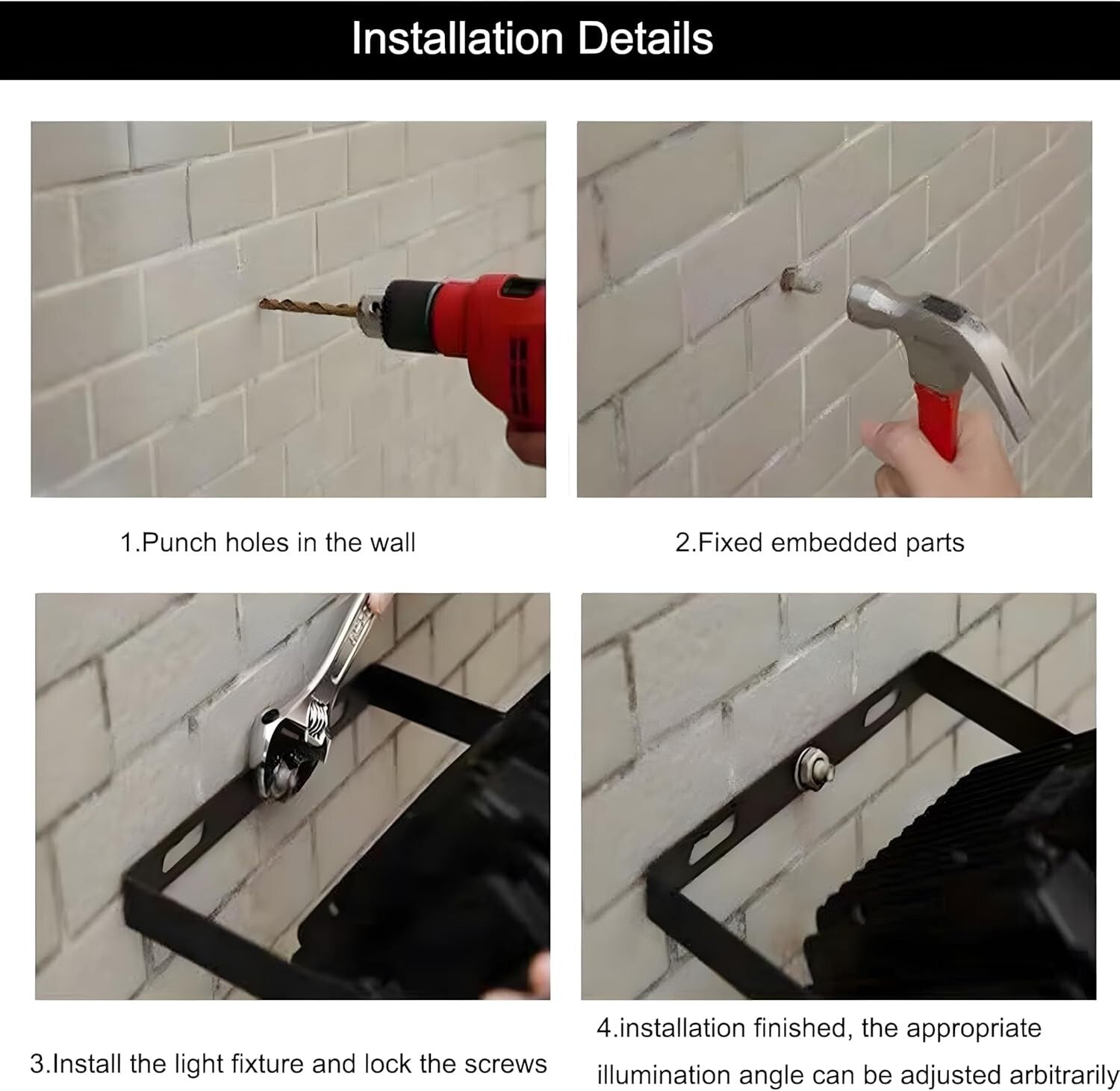 Installation Details

1.Punch holes in the wall

2.Fixed embedded parts

3.Install the light fixture and lock the screws

4.installation finished, the appropriate illumination angle can be adjusted arbitrarily