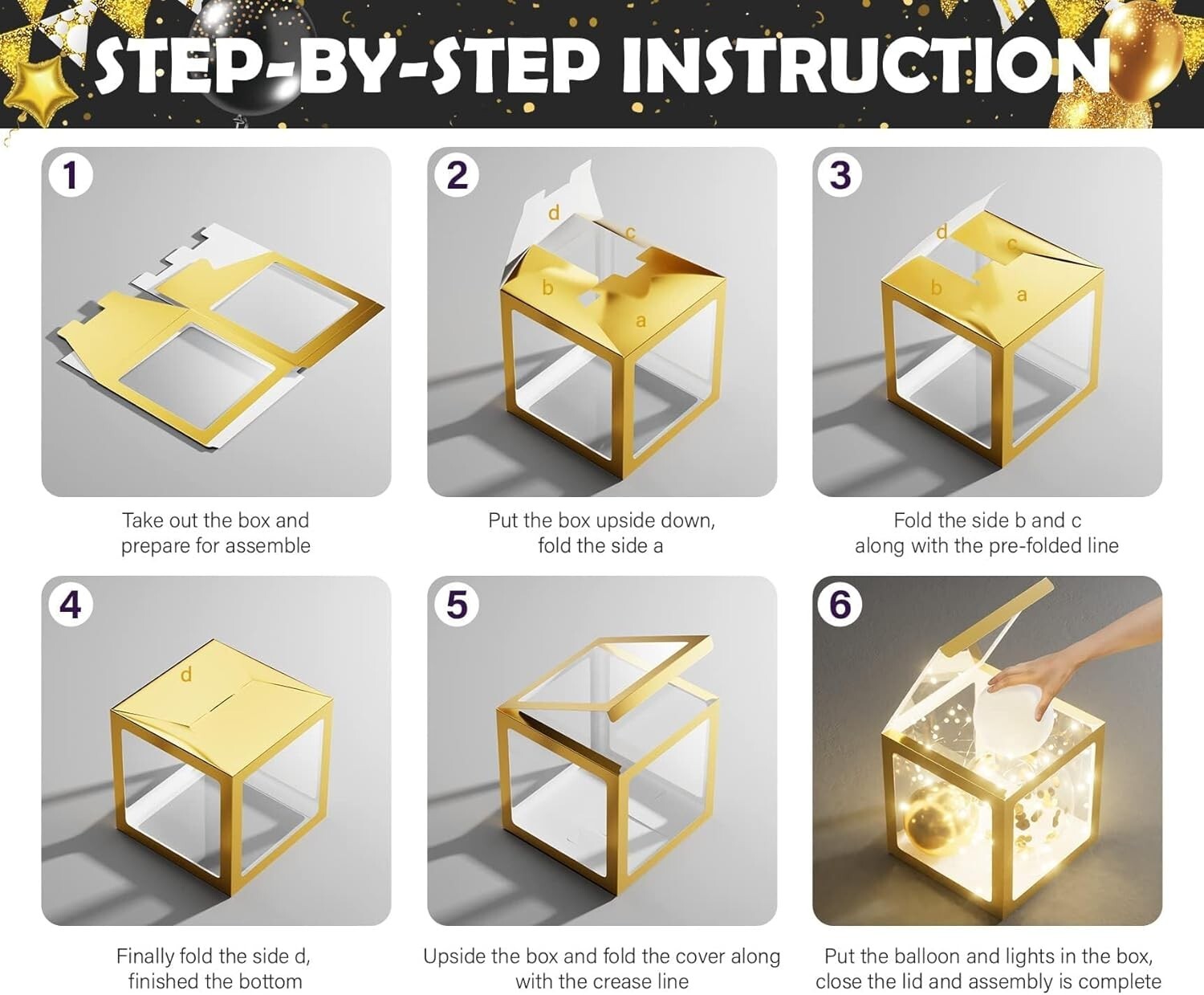 STEP-BY-STEP INSTRUCTION

1

Take out the box and prepare for assemble

2

d c b a

Put the box upside down, fold the side a

3

d c b a

Fold the side b and c along with the pre-folded line

4

d

Finally fold the side d, finished the bottom

5

Upside the box and fold the cover along with the crease line

6

Put the balloon and lights in the box, close the lid and assembly is complete