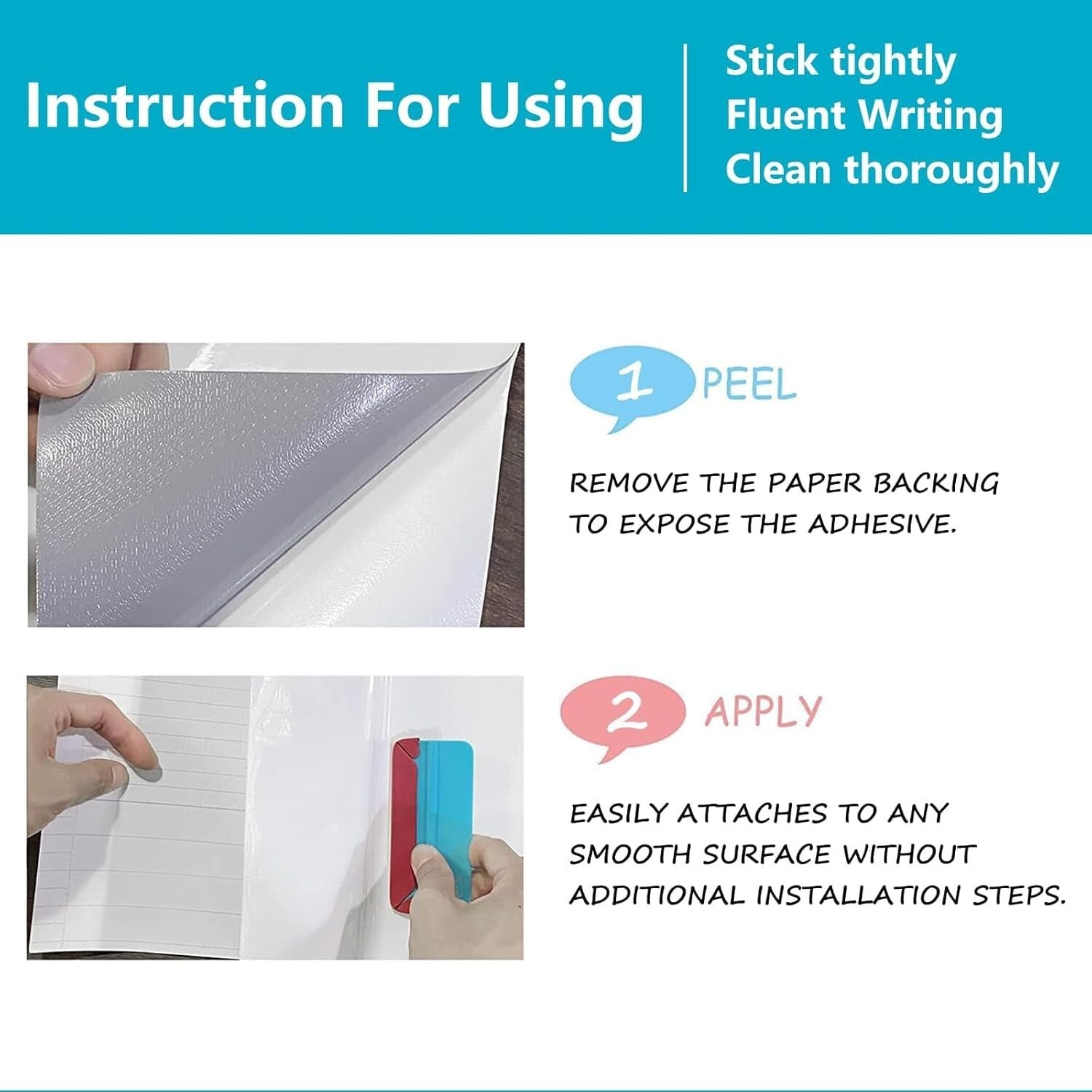 Instruction For Using

Stick tightly
Fluent Writing
Clean thoroughly

1 PEEL

REMOVE THE PAPER BACKING TO EXPOSE THE ADHESIVE.

2 APPLY

EASILY ATTACHES TO ANY SMOOTH SURFACE WITHOUT ADDITIONAL INSTALLATION STEPS.