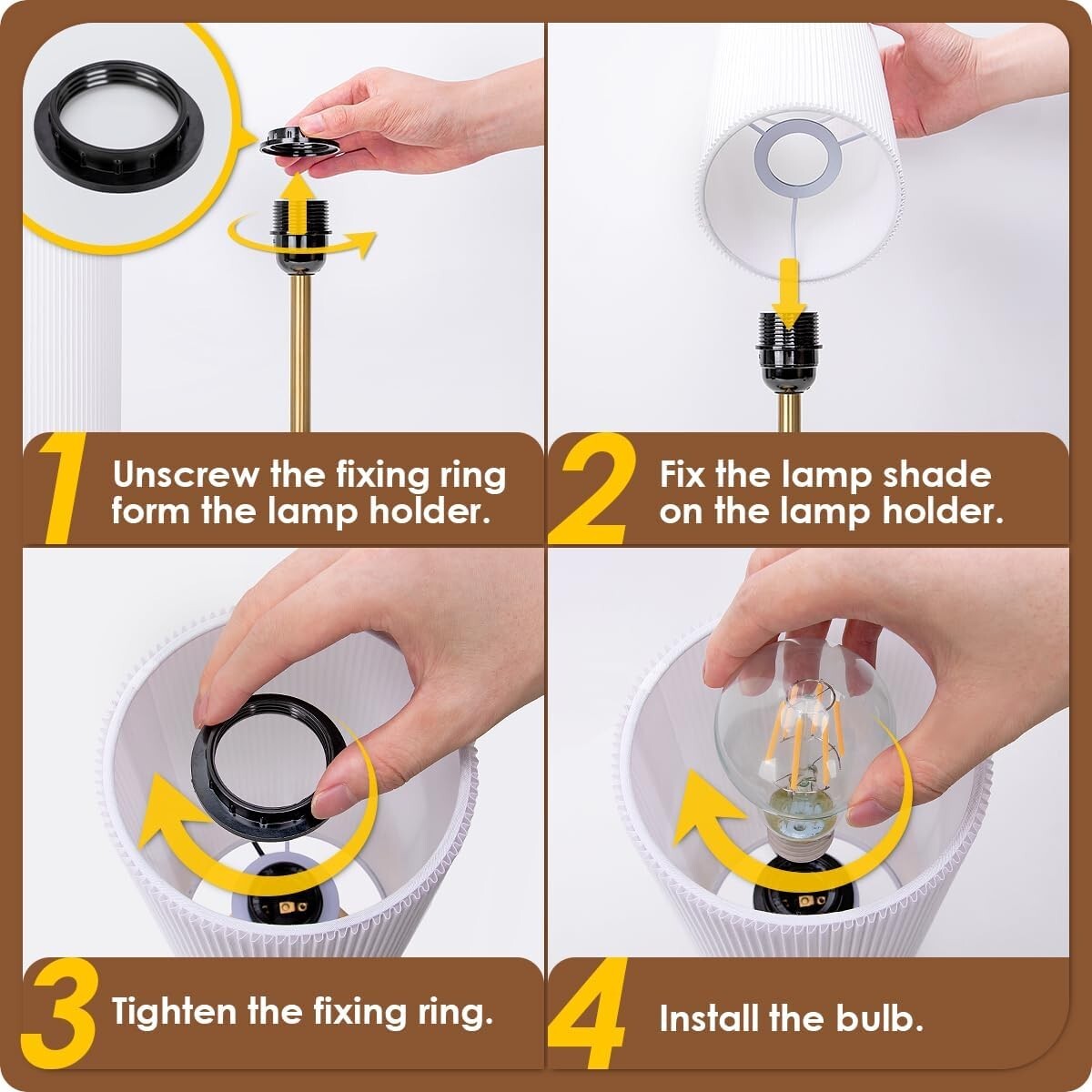 1 Unscrew the fixing ring form the lamp holder.

2 Fix the lamp shade on the lamp holder.

3 Tighten the fixing ring.

4 Install the bulb.