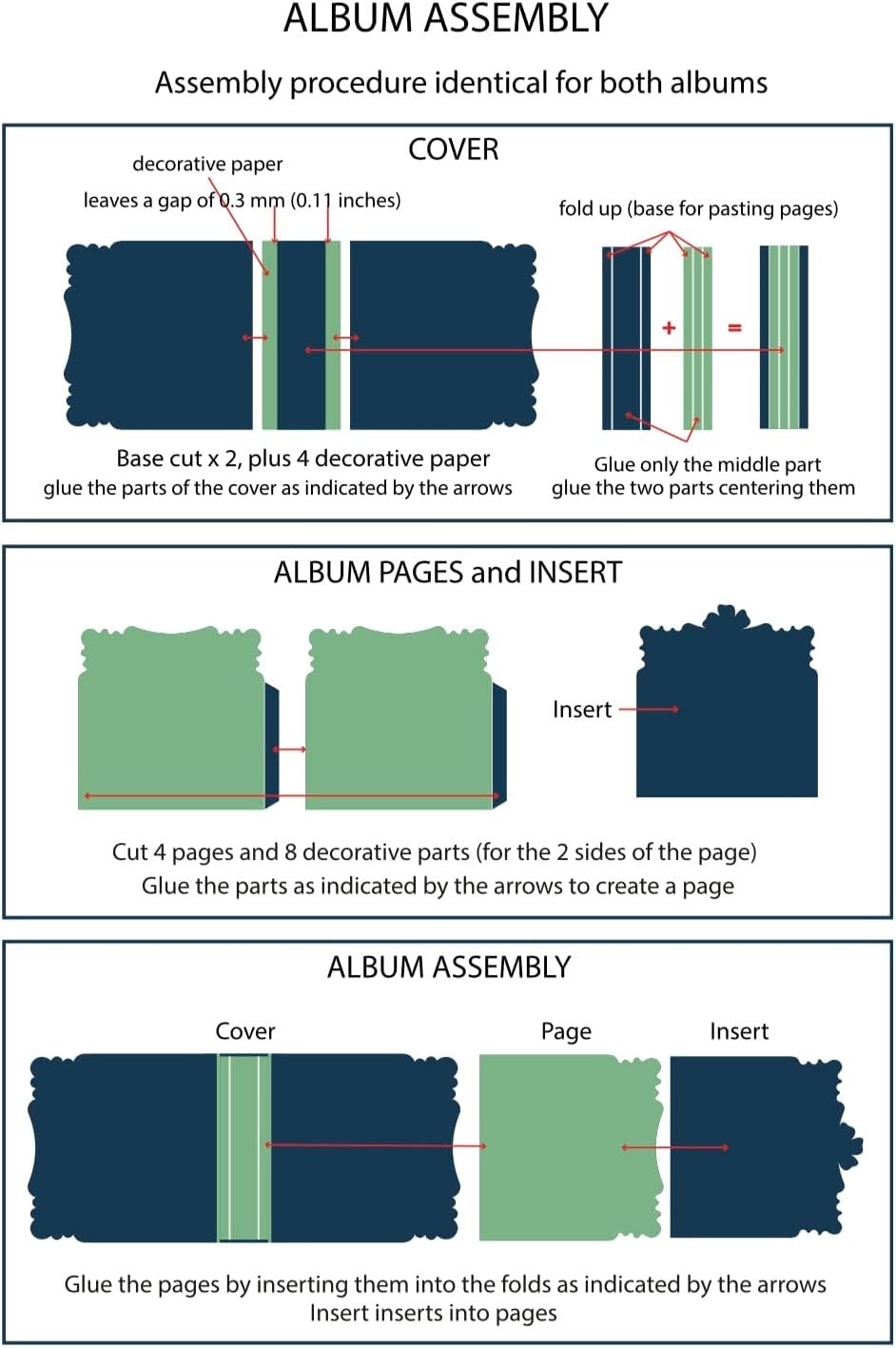 ALBUM ASSEMBLY

Assembly procedure identical for both albums

COVER

decorative paper

leaves a gap of 0.3 mm (0.11 inches)

fold up (base for pasting pages)

+

=

Base cut x 2, plus 4 decorative paper
glue the parts of the cover as indicated by the arrows

Glue only the middle part
glue the two parts centering them

ALBUM PAGES and INSERT

Insert

Cut 4 pages and 8 decorative parts (for the 2 sides of the page)
Glue the parts as indicated by the arrows to create a page

ALBUM ASSEMBLY

Cover

Page

Insert

Glue the pages by inserting them into the folds as indicated by the arrows
Insert inserts into pages