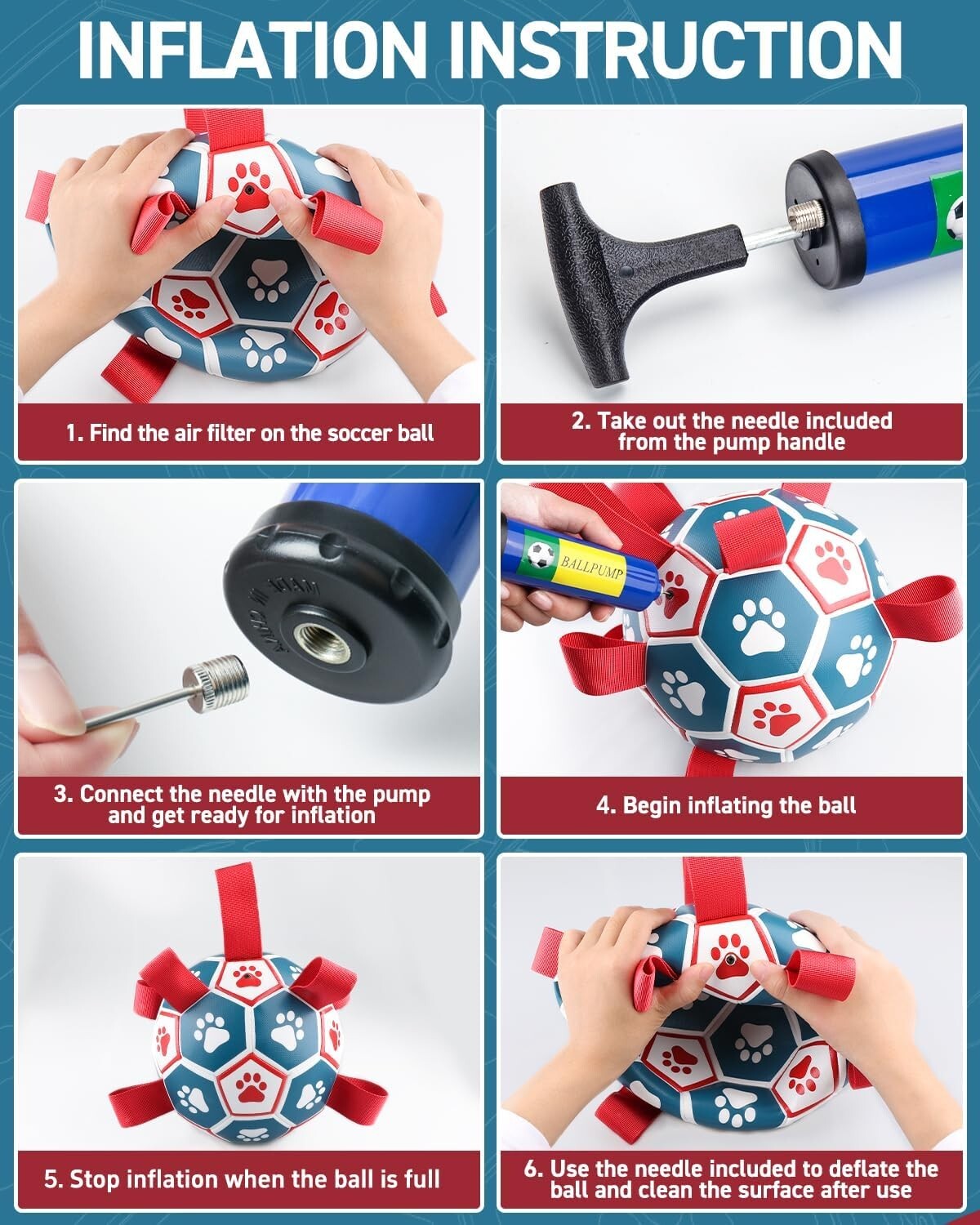 INFLATION INSTRUCTION

1. Find the air filter on the soccer ball

2. Take out the needle included from the pump handle

MADE IN CHINA

3. Connect the needle with the pump and get ready for inflation

BALLPUMP

4. Begin inflating the ball

5. Stop inflation when the ball is full

6. Use the needle included to deflate the ball and clean the surface after use