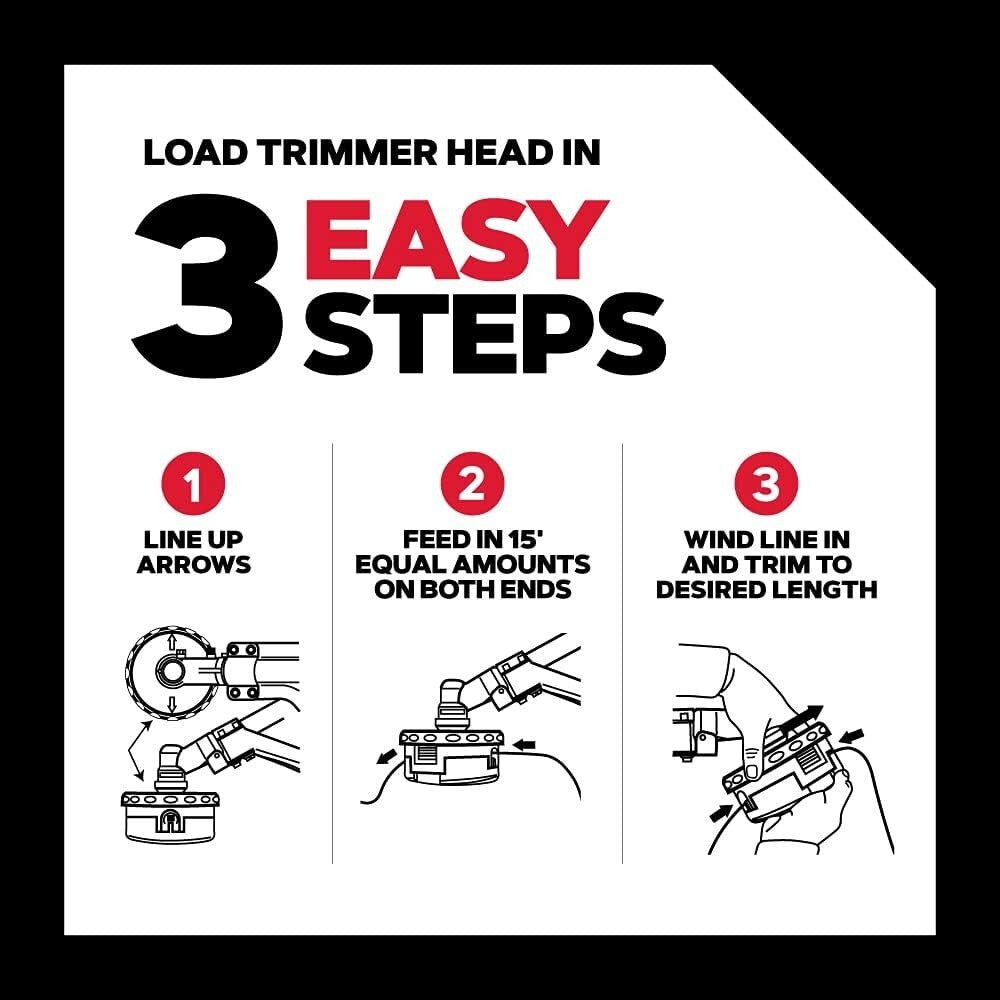 LOAD TRIMMER HEAD IN

3 EASY STEPS

1
LINE UP ARROWS

2
FEED IN 15' EQUAL AMOUNTS ON BOTH ENDS

3
WIND LINE IN AND TRIM TO DESIRED LENGTH