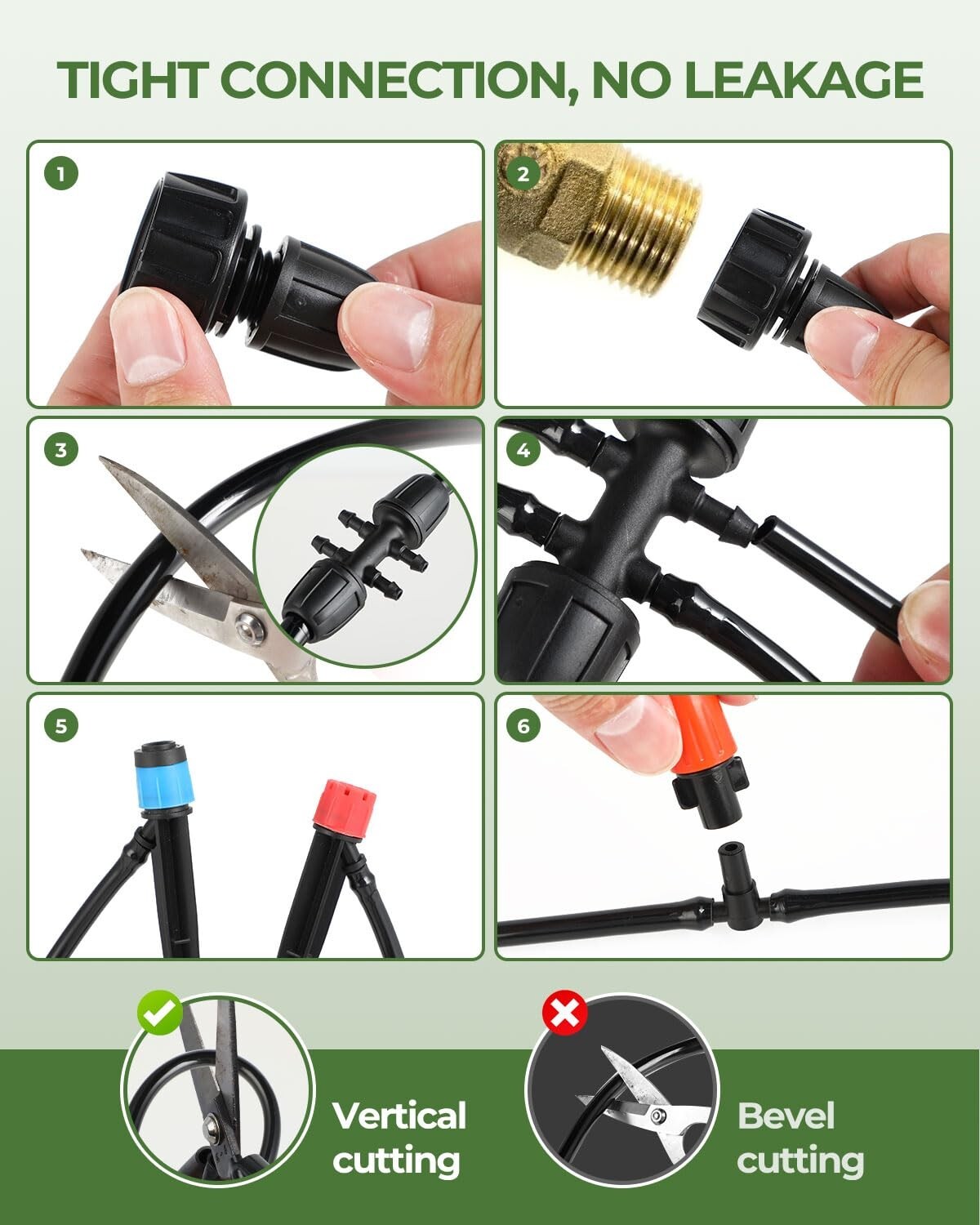 TIGHT CONNECTION, NO LEAKAGE

1

2

3

4

5

6

Vertical cutting

Bevel cutting