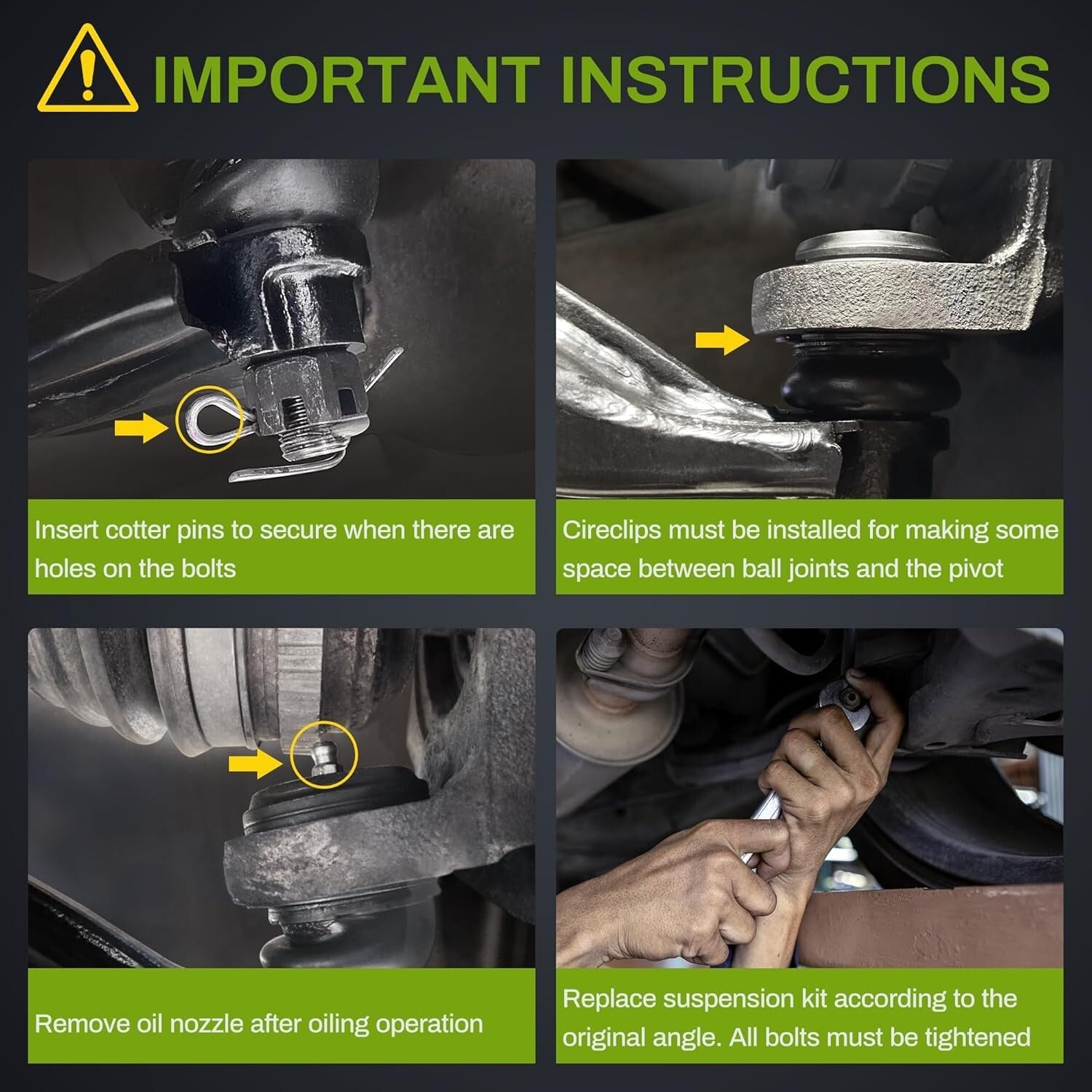 IMPORTANT INSTRUCTIONS

Insert cotter pins to secure when there are holes on the bolts

Cireclips must be installed for making some space between ball joints and the pivot

Remove oil nozzle after oiling operation

Replace suspension kit according to the original angle. All bolts must be tightened