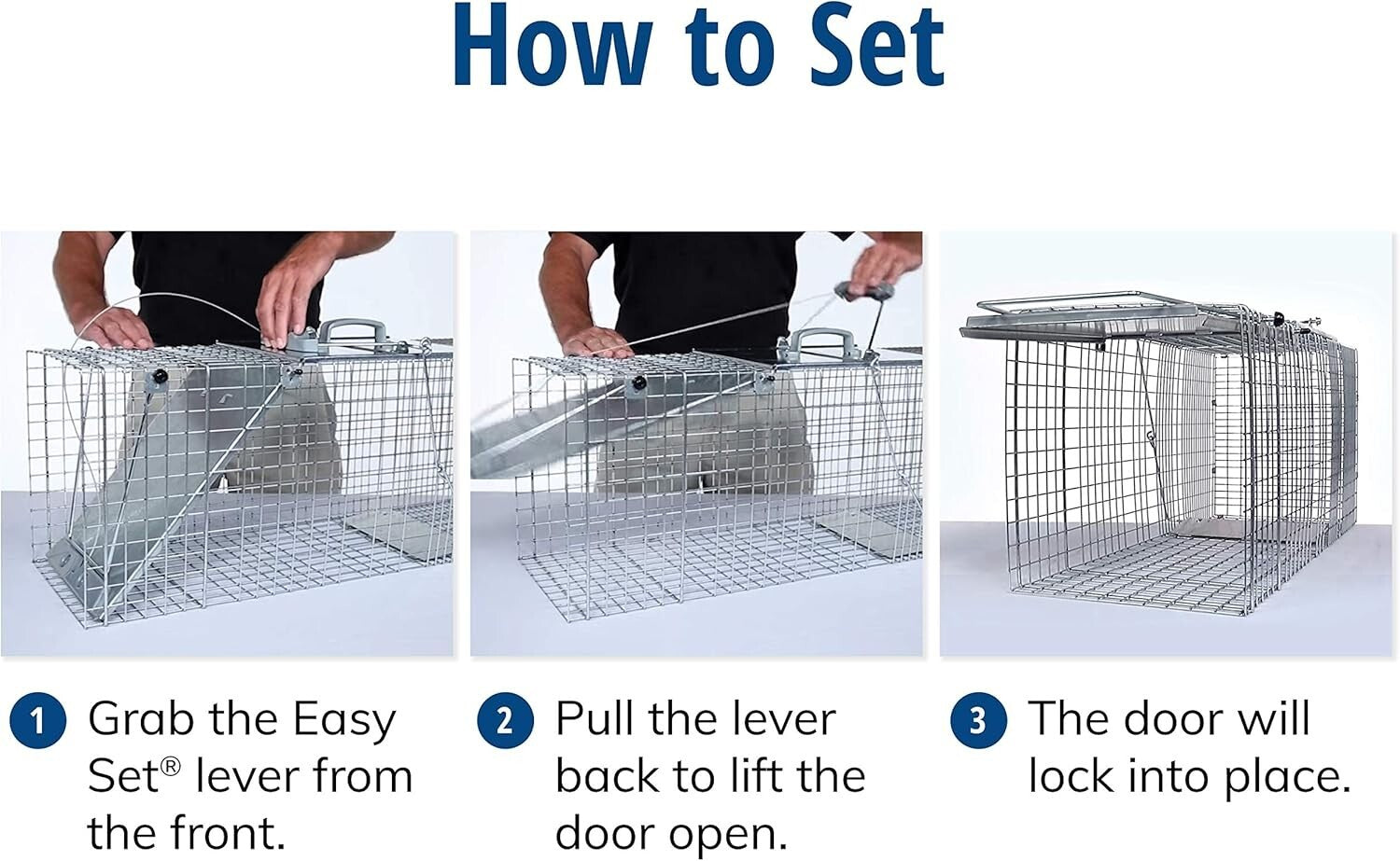 How to Set

1 Grab the Easy Set® lever from the front.

2 Pull the lever back to lift the door open.

3 The door will lock into place.