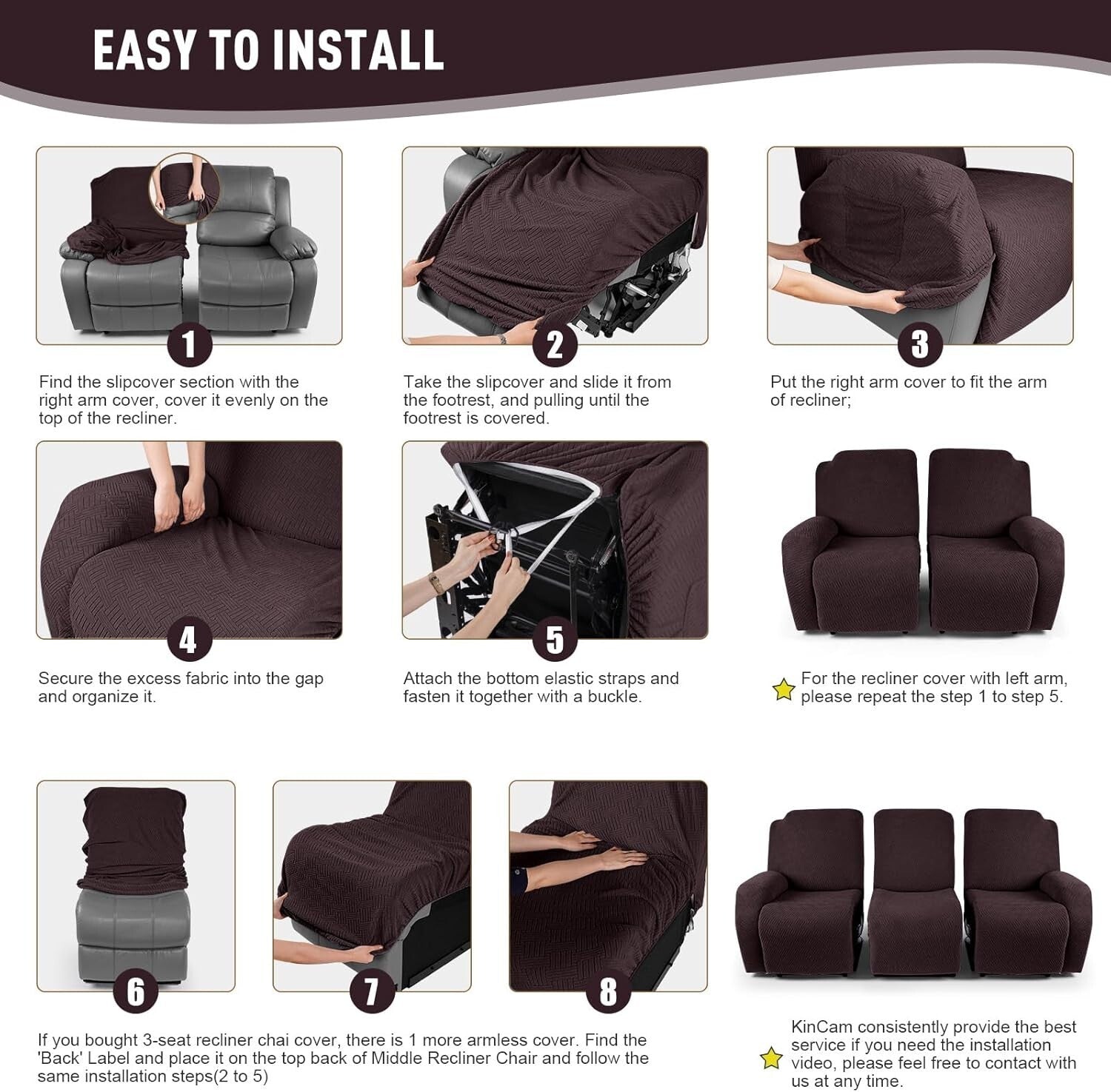 EASY TO INSTALL

1

Find the slipcover section with the right arm cover, cover it evenly on the top of the recliner.

2

Take the slipcover and slide it from the footrest, and pulling until the footrest is covered.

3

Put the right arm cover to fit the arm of recliner;

4

Secure the excess fabric into the gap and organize it.

5

Attach the bottom elastic straps and fasten it together with a buckle.

For the recliner cover with left arm, please repeat the step 1 to step 5.

6

7

8

If you bought 3-seat recliner chai cover, there is 1 more armless cover. Find the 'Back' Label and place it on the top back of Middle Recliner Chair and follow the same installation steps(2 to 5)

KinCam consistently provide the best service if you need the installation video, please feel free to contact with us at any time.