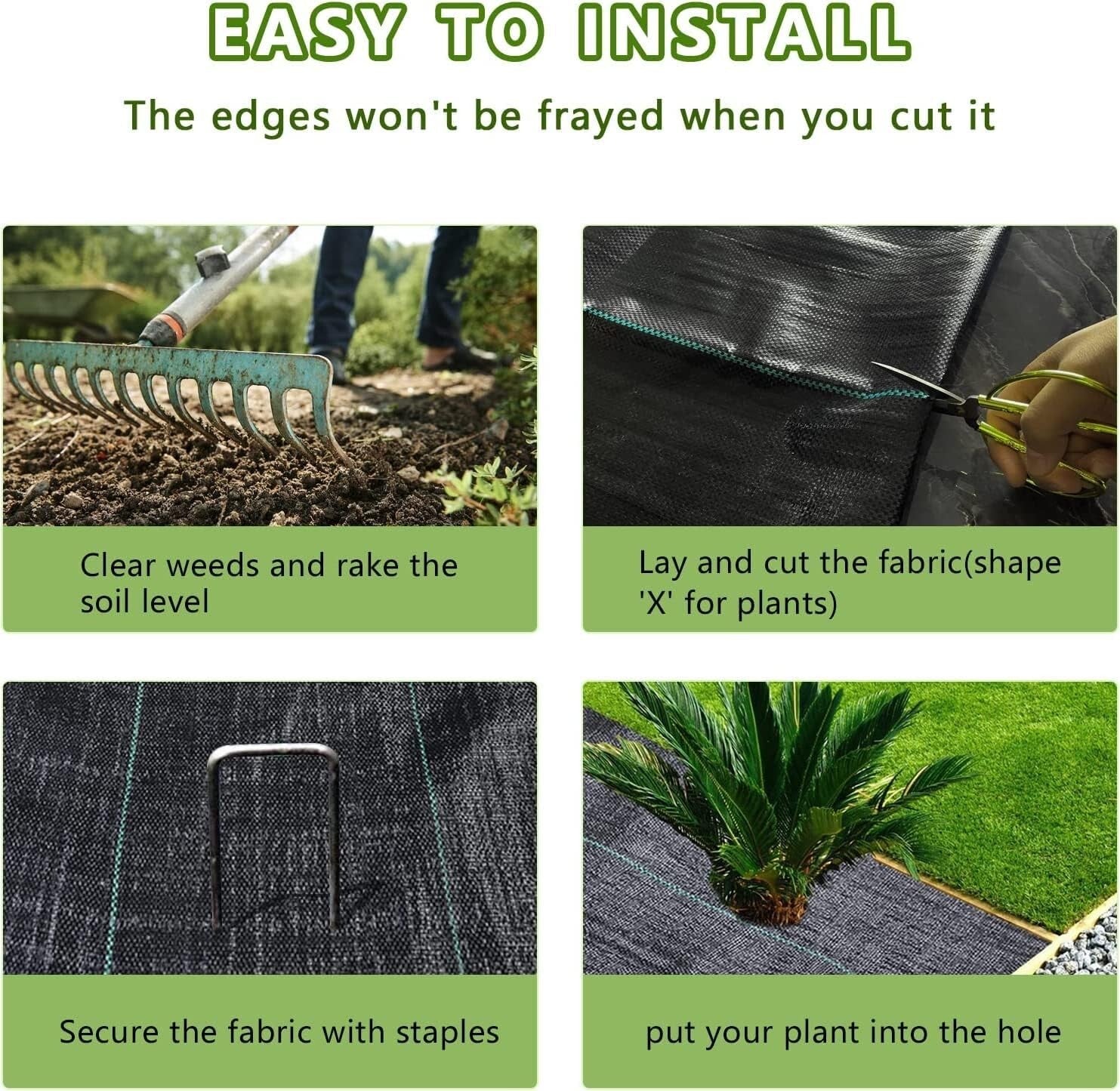 EASY TO INSTALL

The edges won't be frayed when you cut it

Clear weeds and rake the soil level

Lay and cut the fabric(shape 'X' for plants)

Secure the fabric with staples

put your plant into the hole