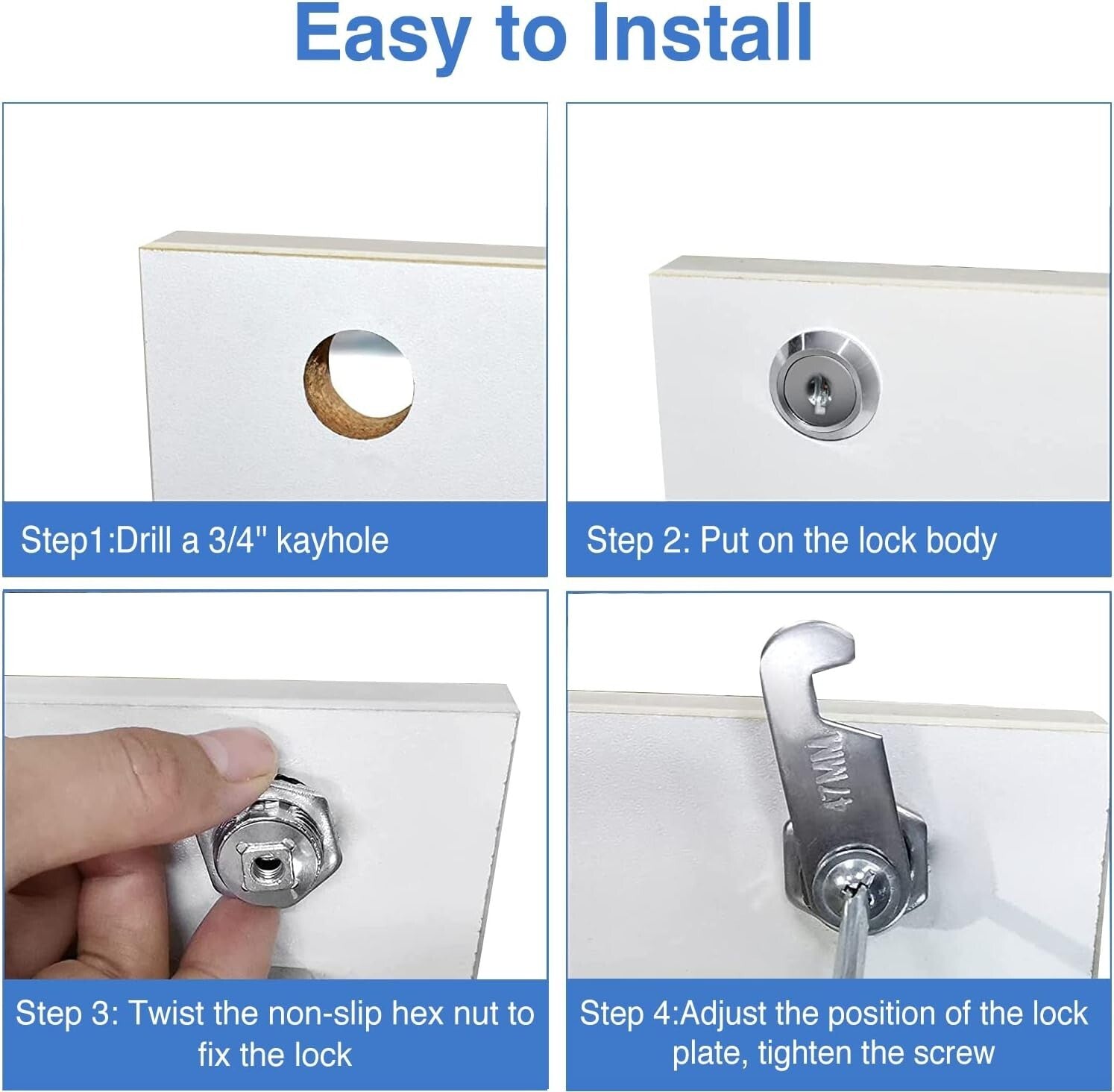 Easy to Install

Step1:Drill a 3/4" kayhole

Step 2: Put on the lock body

Step 3: Twist the non-slip hex nut to fix the lock

47MM

Step 4:Adjust the position of the lock plate, tighten the screw