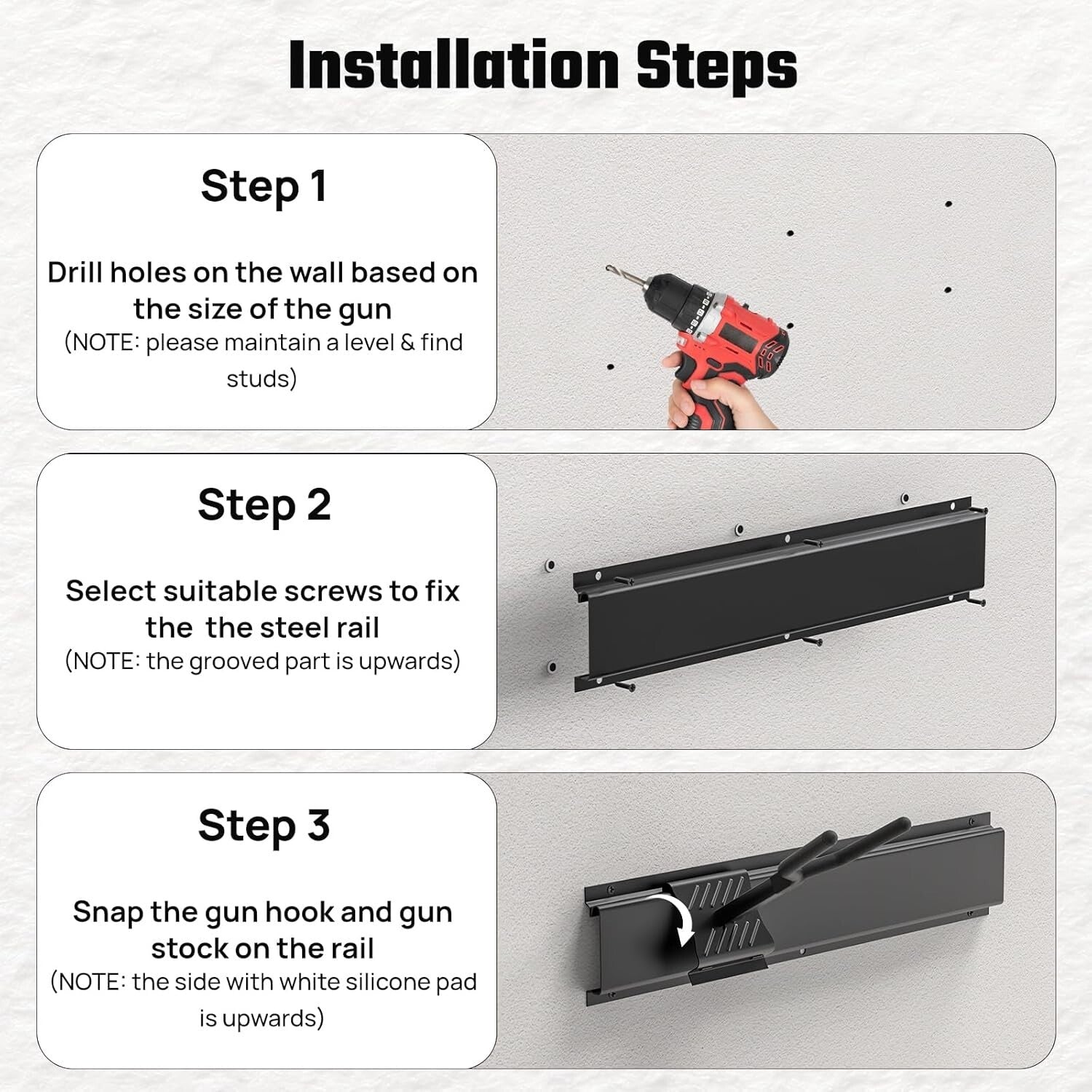 Installation Steps

Step 1

Drill holes on the wall based on the size of the gun
(NOTE: please maintain a level & find studs)

Step 2

Select suitable screws to fix the the steel rail
(NOTE: the grooved part is upwards)

Step 3

Snap the gun hook and gun stock on the rail
(NOTE: the side with white silicone pad is upwards)