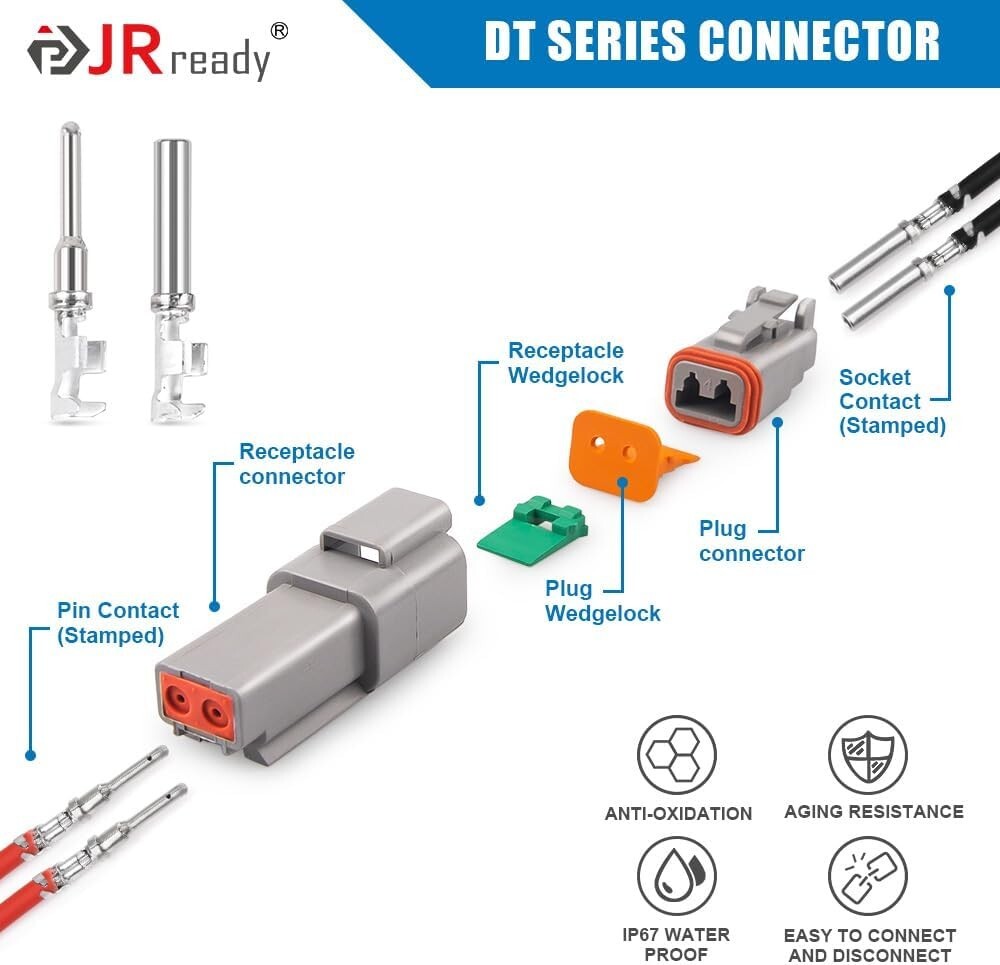 JRready®

DT SERIES CONNECTOR

Receptacle Wedgelock

Socket Contact (Stamped)

Receptacle connector

Plug connector

Plug Wedgelock

Pin Contact (Stamped)

ANTI-OXIDATION

AGING RESISTANCE

IP67 WATER PROOF

EASY TO CONNECT AND DISCONNECT