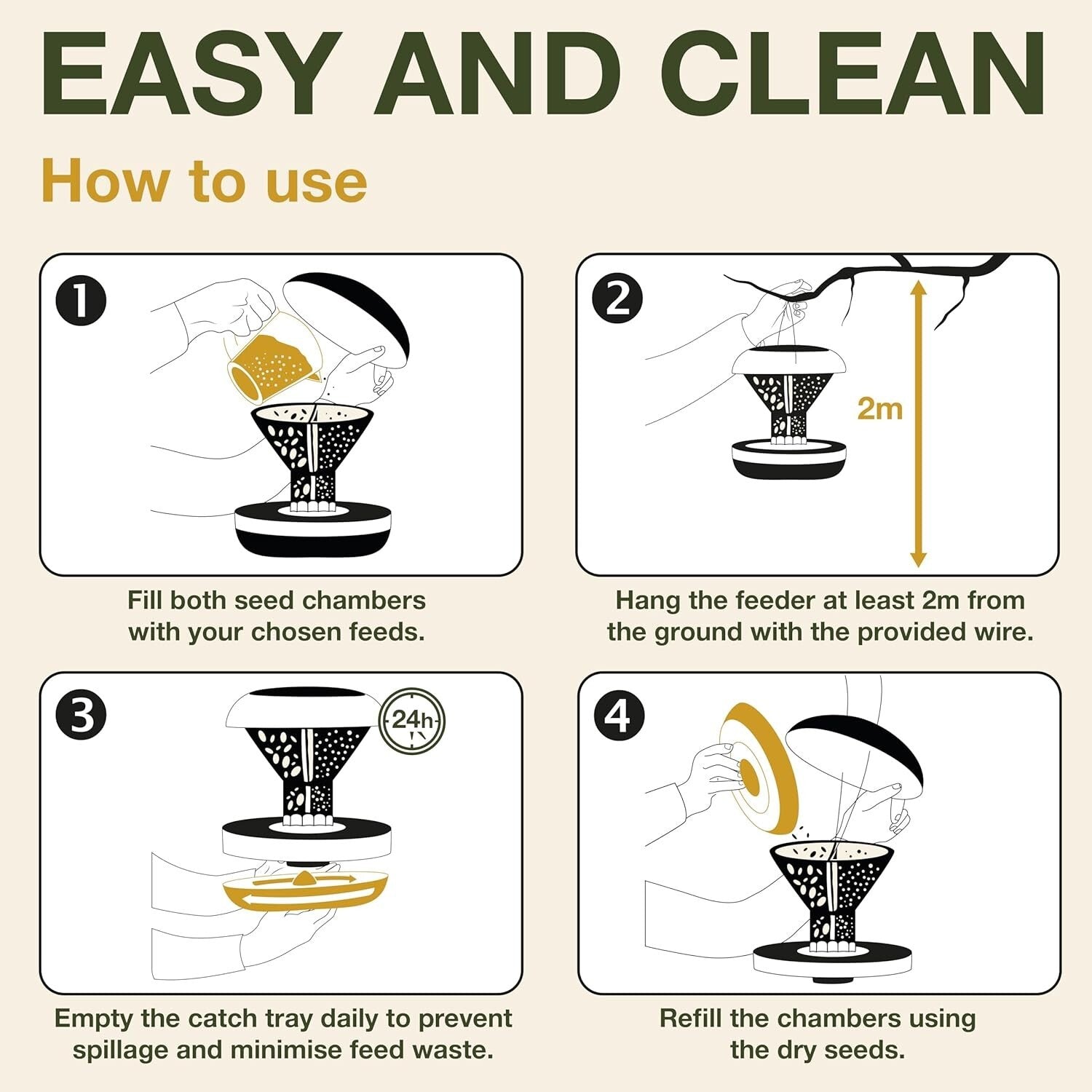 EASY AND CLEAN

How to use

1

Fill both seed chambers with your chosen feeds.

2

2m

Hang the feeder at least 2m from the ground with the provided wire.

3

24h

Empty the catch tray daily to prevent spillage and minimise feed waste.

4

Refill the chambers using the dry seeds.