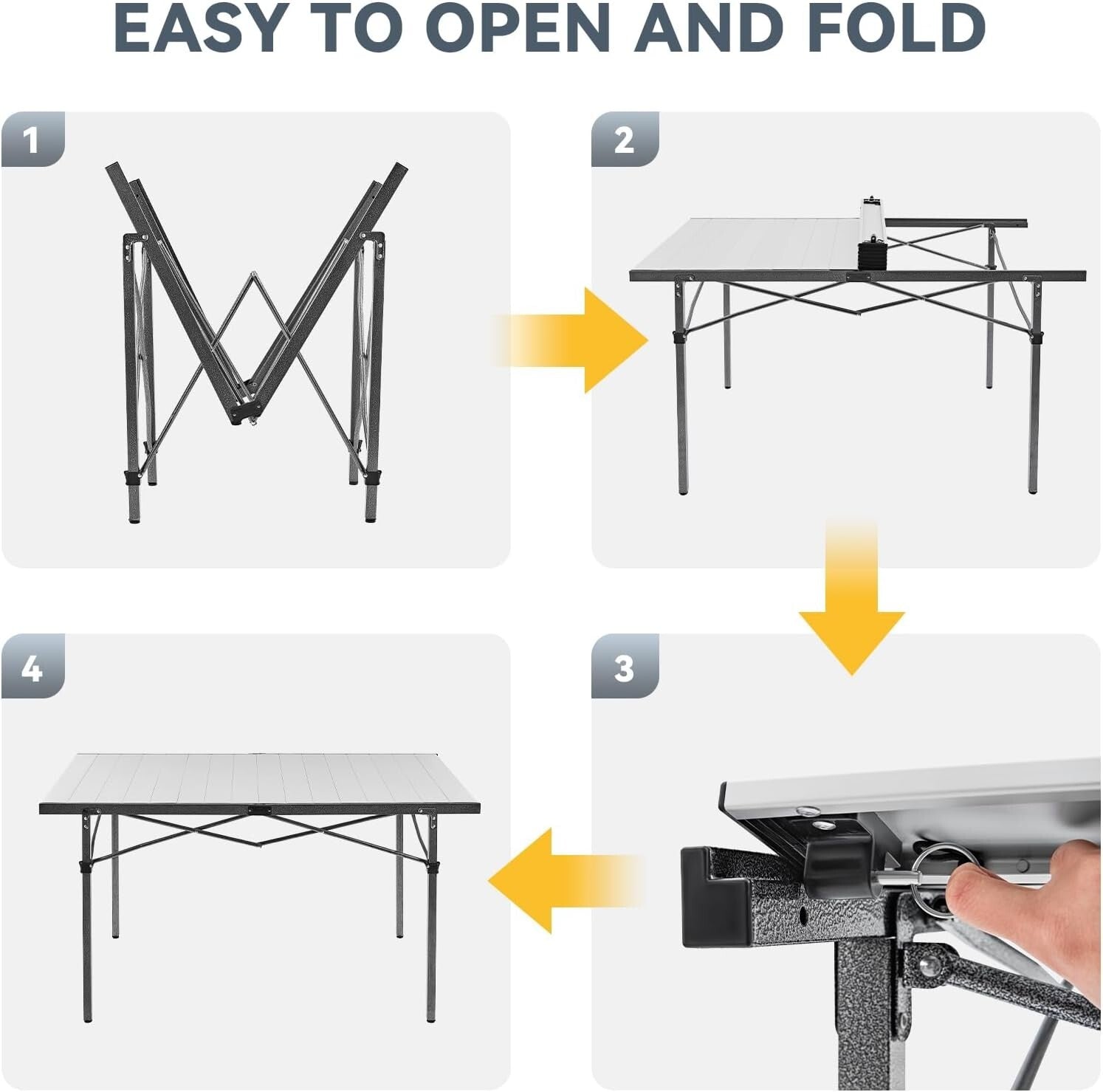 EASY TO OPEN AND FOLD

1

2

4

3