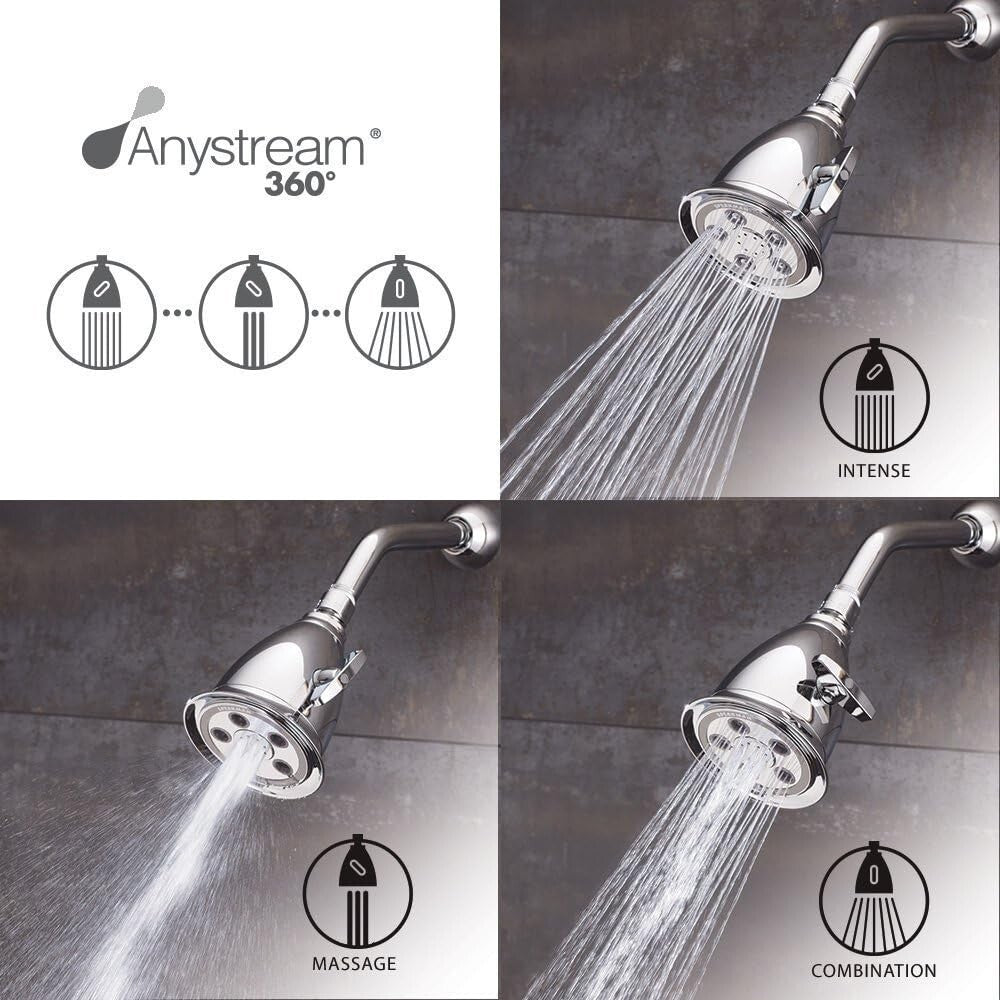 Anystream®
360°

INTENSE

MASSAGE

COMBINATION