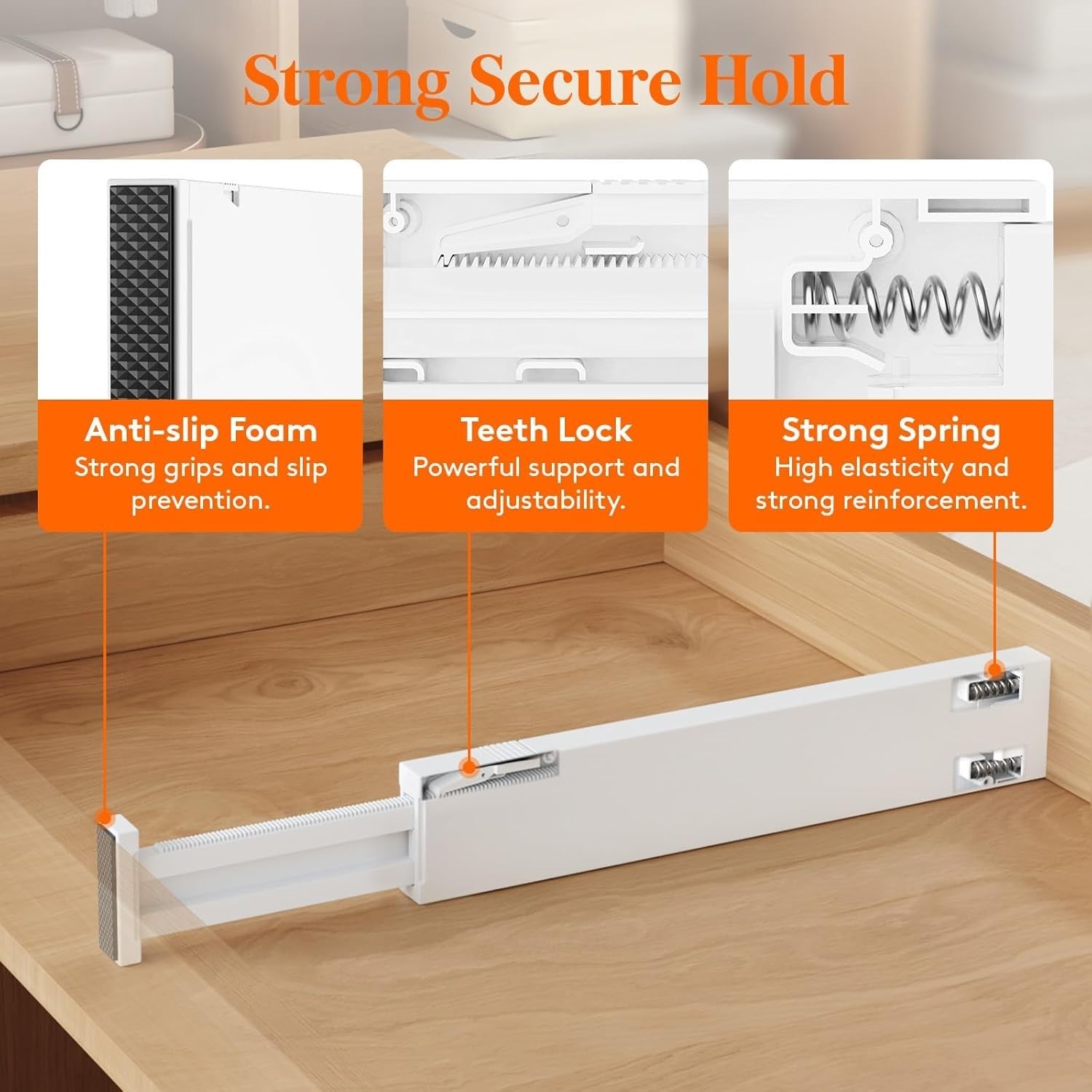 Strong Secure Hold

Anti-slip Foam
Strong grips and slip prevention.

Teeth Lock
Powerful support and adjustability.

Strong Spring
High elasticity and strong reinforcement.