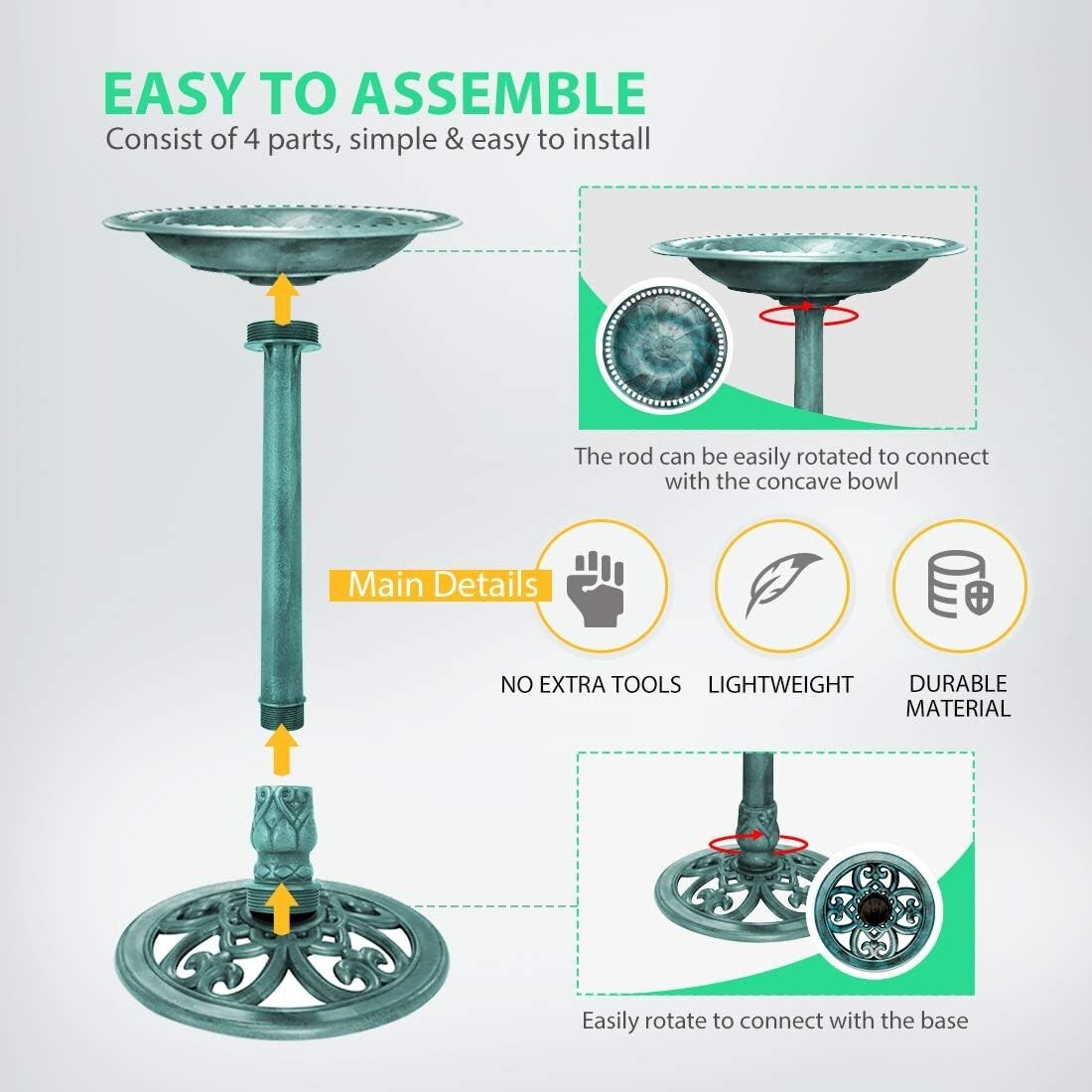 EASY TO ASSEMBLE
Consist of 4 parts, simple & easy to install

The rod can be easily rotated to connect with the concave bowl

Main Details

NO EXTRA TOOLS

LIGHTWEIGHT

DURABLE MATERIAL

Easily rotate to connect with the base