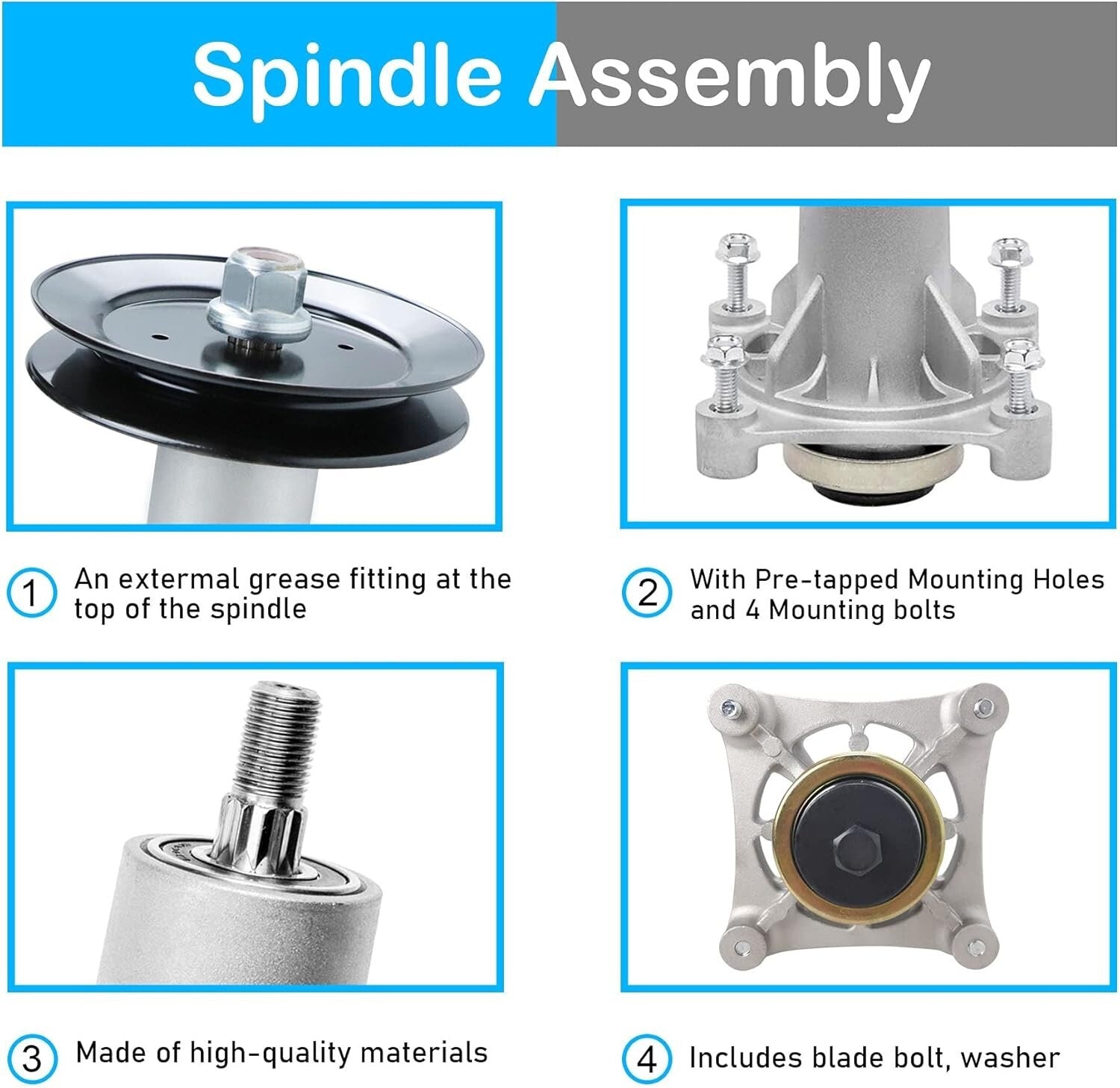 Spindle Assembly

1 An extermal grease fitting at the top of the spindle

2 With Pre-tapped Mounting Holes and 4 Mounting bolts

3 Made of high-quality materials

4 Includes blade bolt, washer