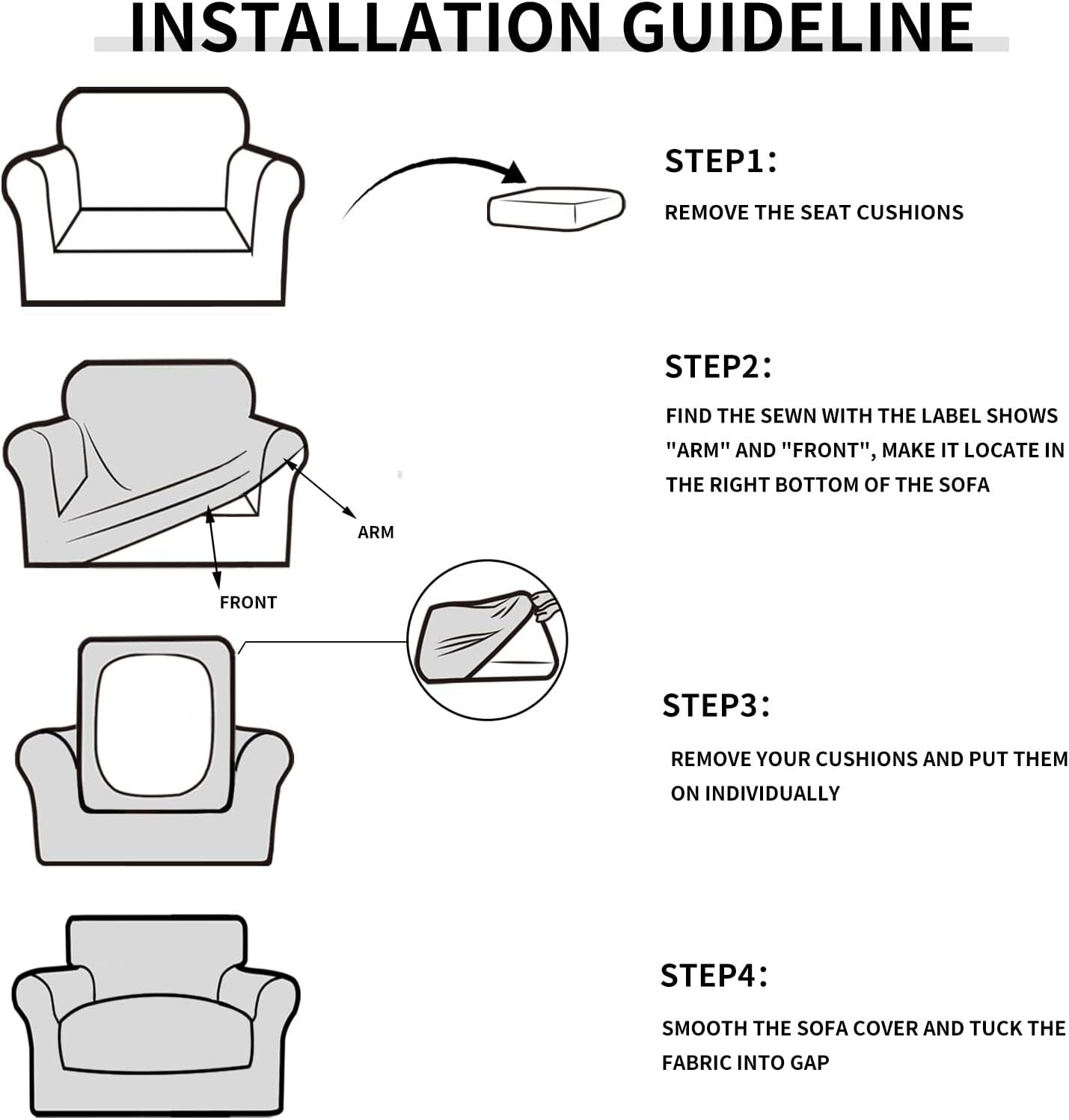 INSTALLATION GUIDELINE

STEP1:

REMOVE THE SEAT CUSHIONS

STEP2:

FIND THE SEWN WITH THE LABEL SHOWS "ARM" AND "FRONT", MAKE IT LOCATE IN THE RIGHT BOTTOM OF THE SOFA

ARM

FRONT

STEP3:

REMOVE YOUR CUSHIONS AND PUT THEM ON INDIVIDUALLY

STEP4:

SMOOTH THE SOFA COVER AND TUCK THE FABRIC INTO GAP