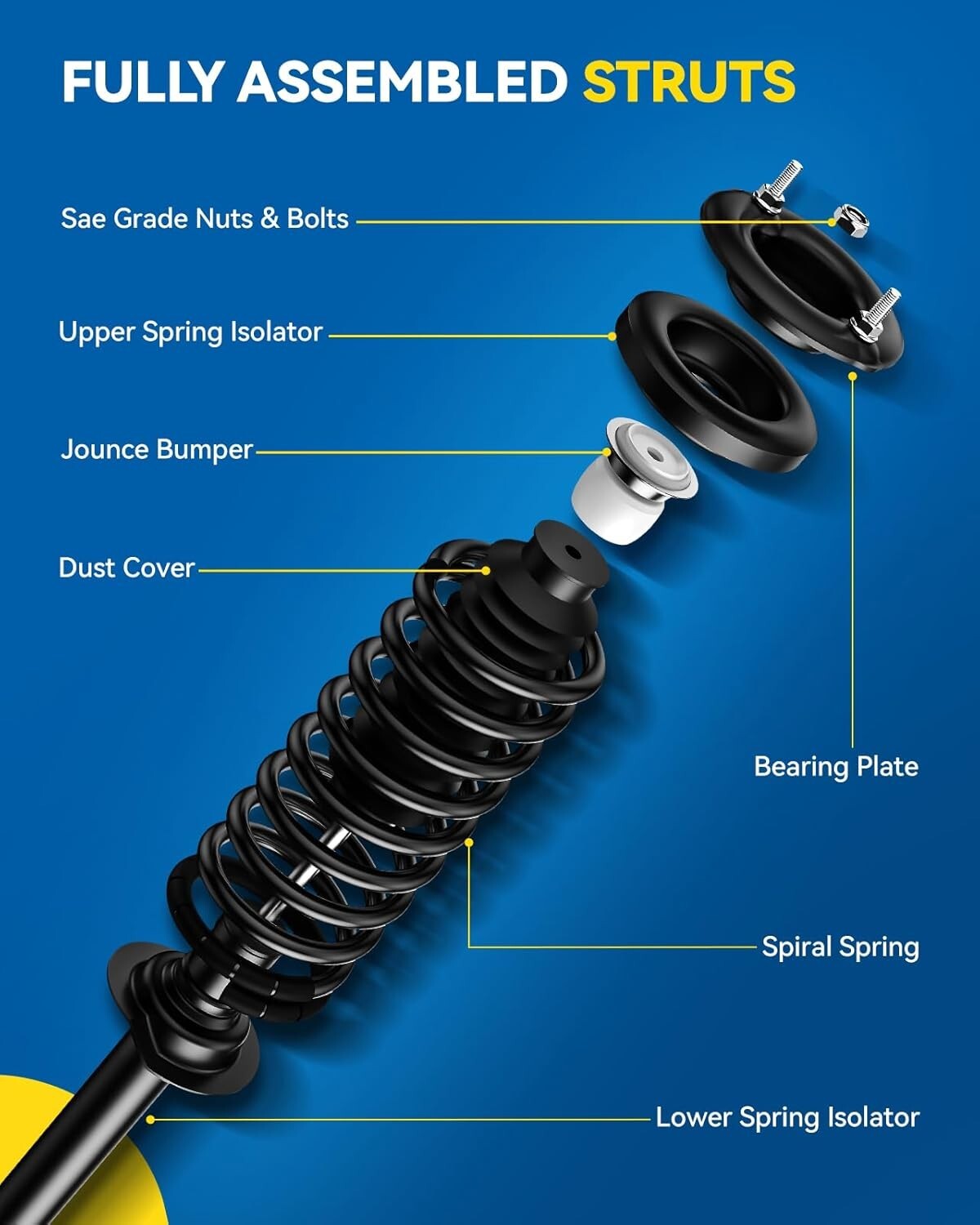 FULLY ASSEMBLED STRUTS

Sae Grade Nuts & Bolts

Upper Spring Isolator

Jounce Bumper

Dust Cover

Bearing Plate

Spiral Spring

Lower Spring Isolator