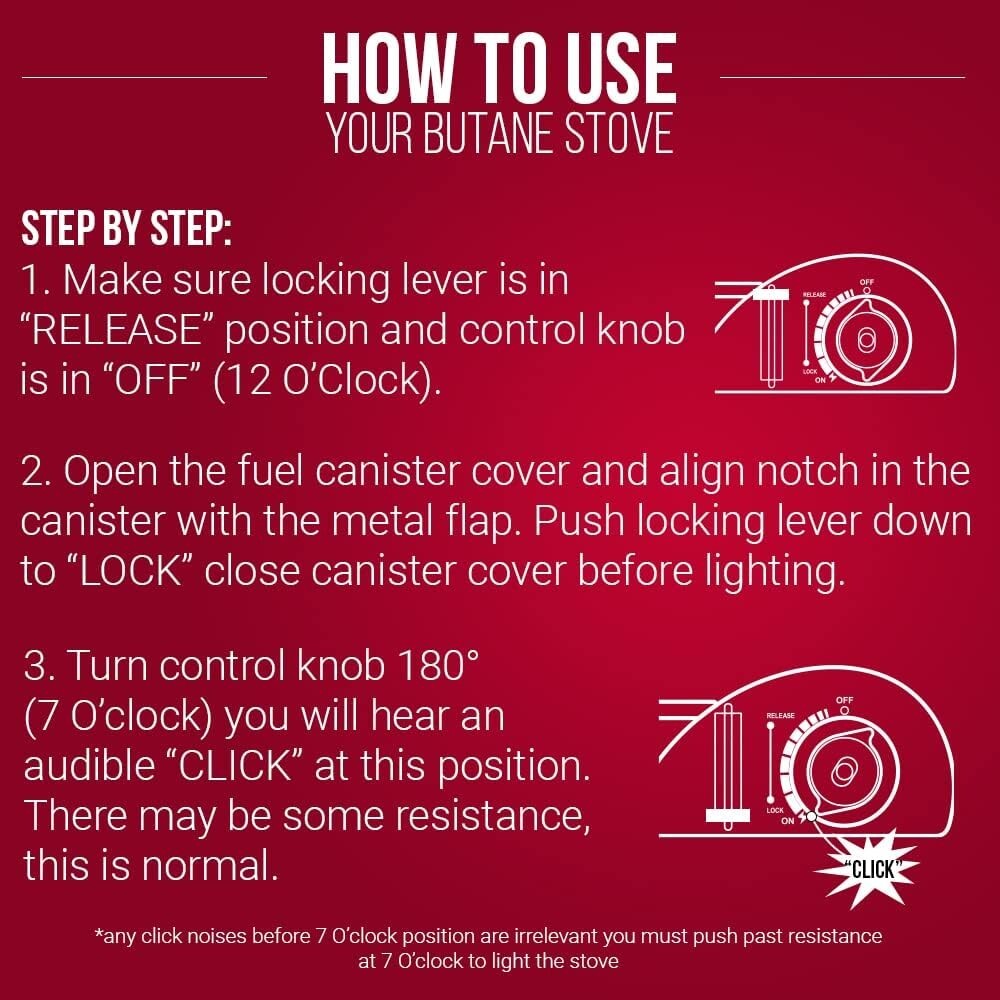 HOW TO USE
YOUR BUTANE STOVE

STEP BY STEP:
1. Make sure locking lever is in "RELEASE" position and control knob is in "OFF" (12 O'Clock).

RELEASE
OFF
LOCK
ON

2. Open the fuel canister cover and align notch in the canister with the metal flap. Push locking lever down to "LOCK" close canister cover before lighting.

3. Turn control knob 180° (7 O'clock) you will hear an audible "CLICK" at this position. There may be some resistance, this is normal.

RELEASE
OFF
LOCK
ON
"CLICK"

*any click noises before 7 O'clock position are irrelevant you must push past resistance at 7 O'clock to light the stove