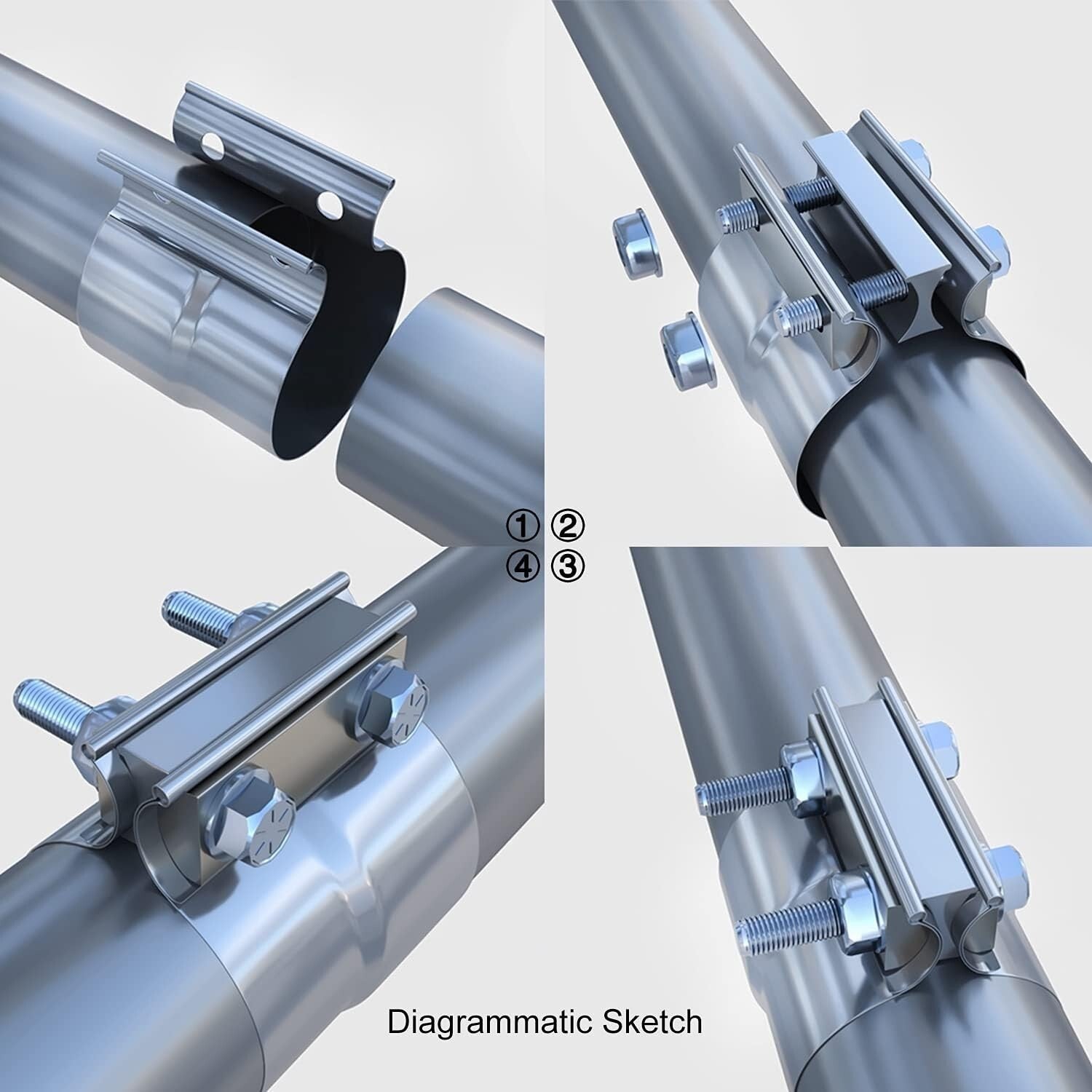 ① ②
④ ③

Diagrammatic Sketch