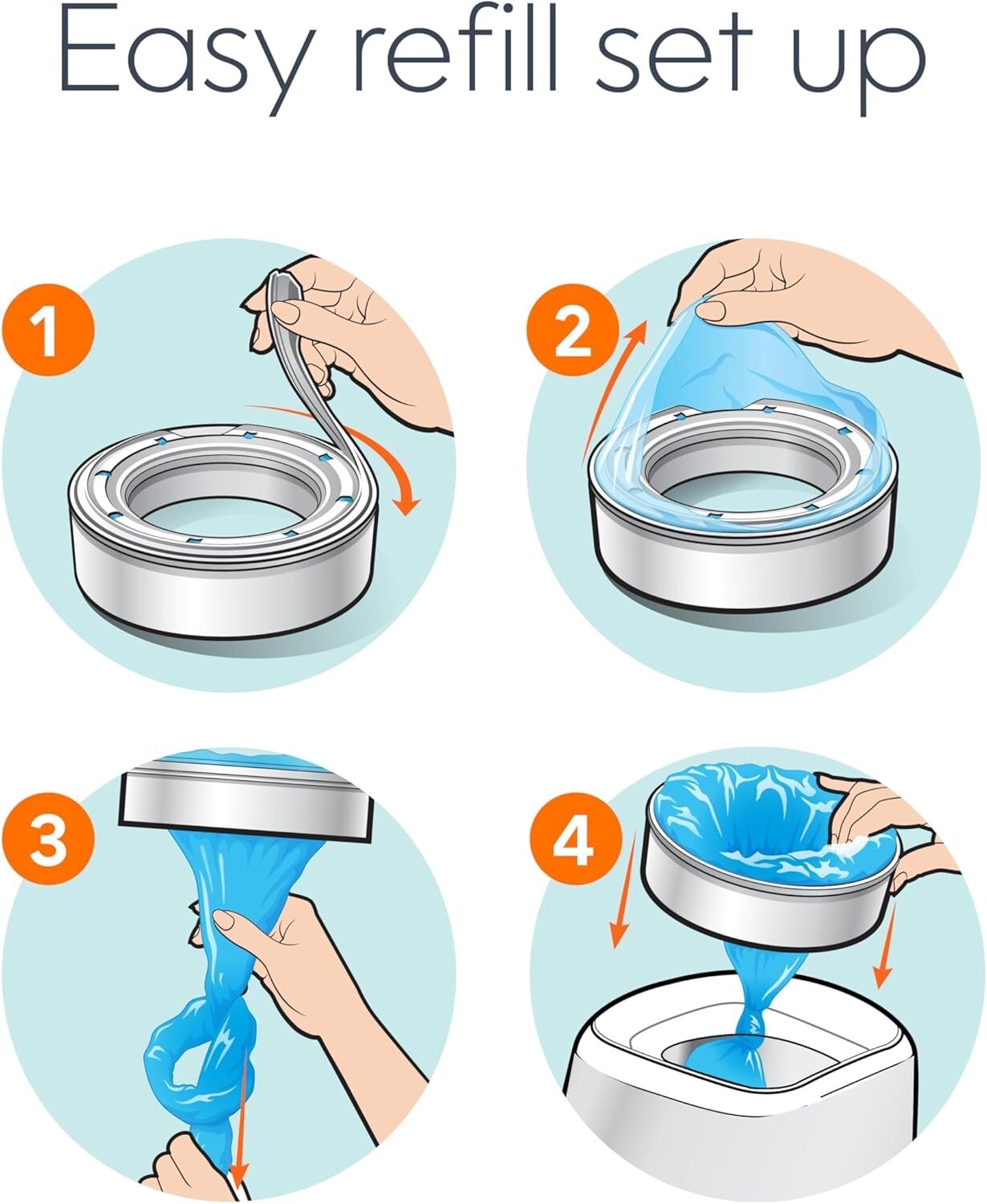 Easy refill set up

1

2

3

4