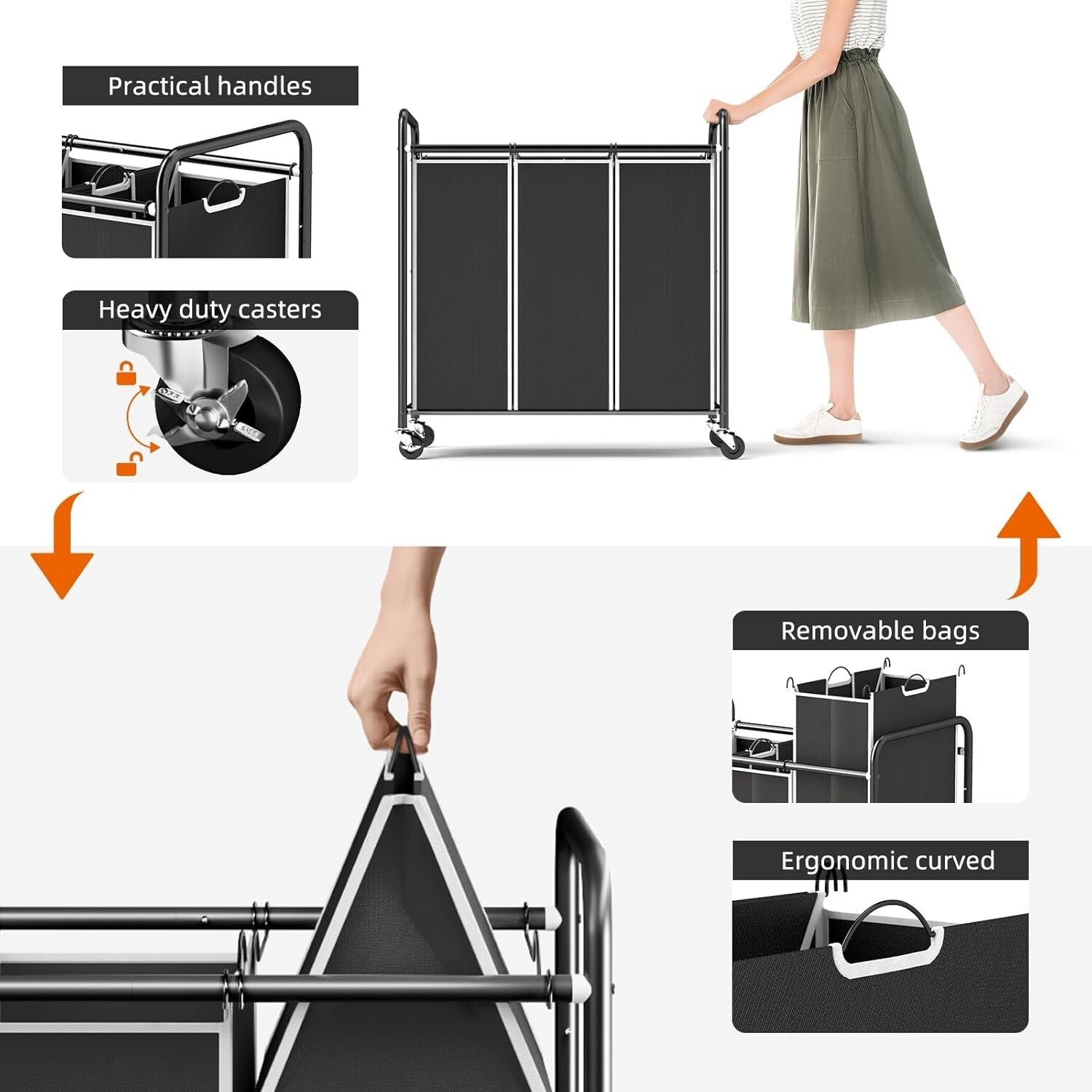 Practical handles

Heavy duty casters

Removable bags

Ergonomic curved