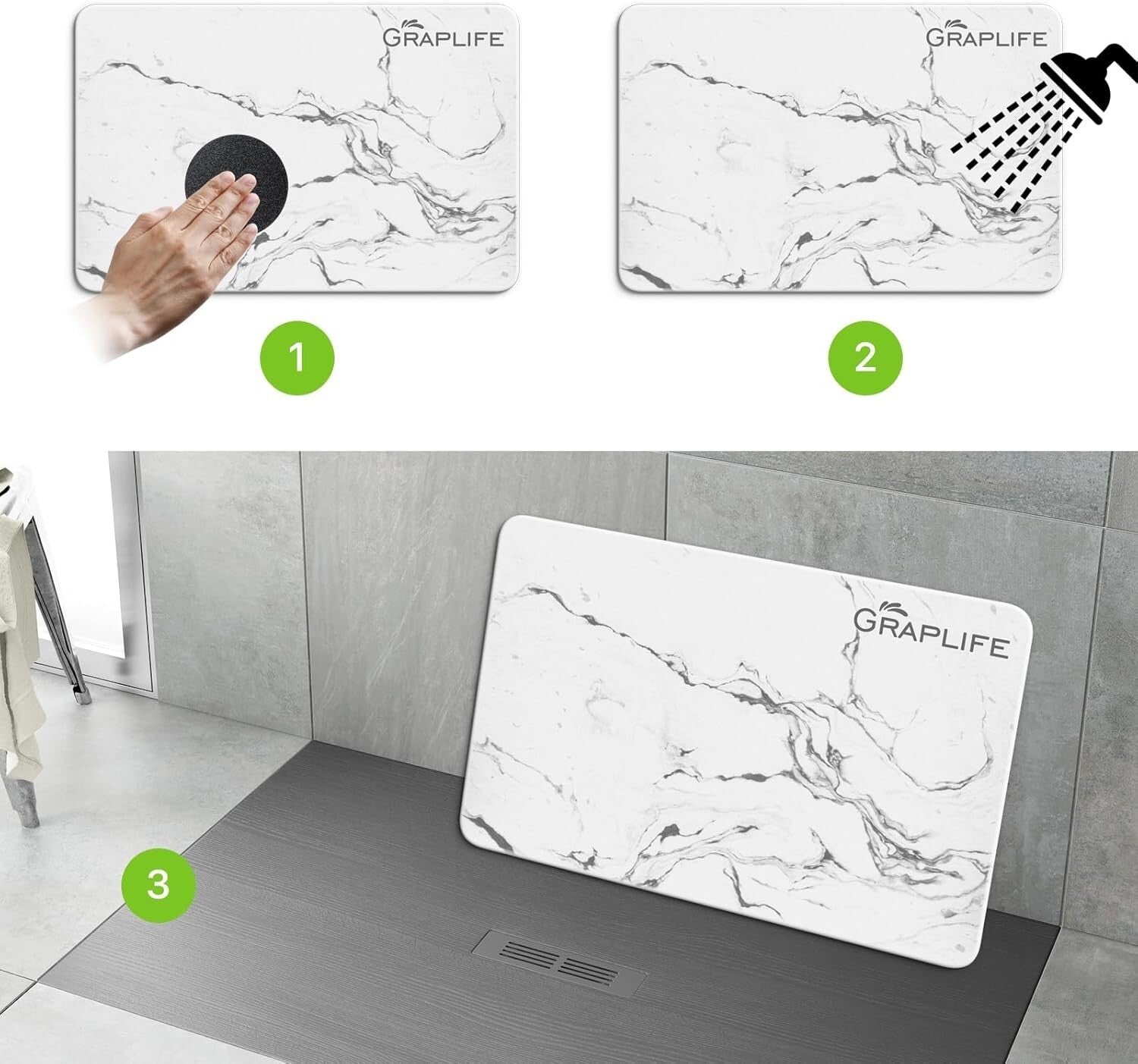 GRAPLIFE

1

GRAPLIFE

2

GRAPLIFE

3